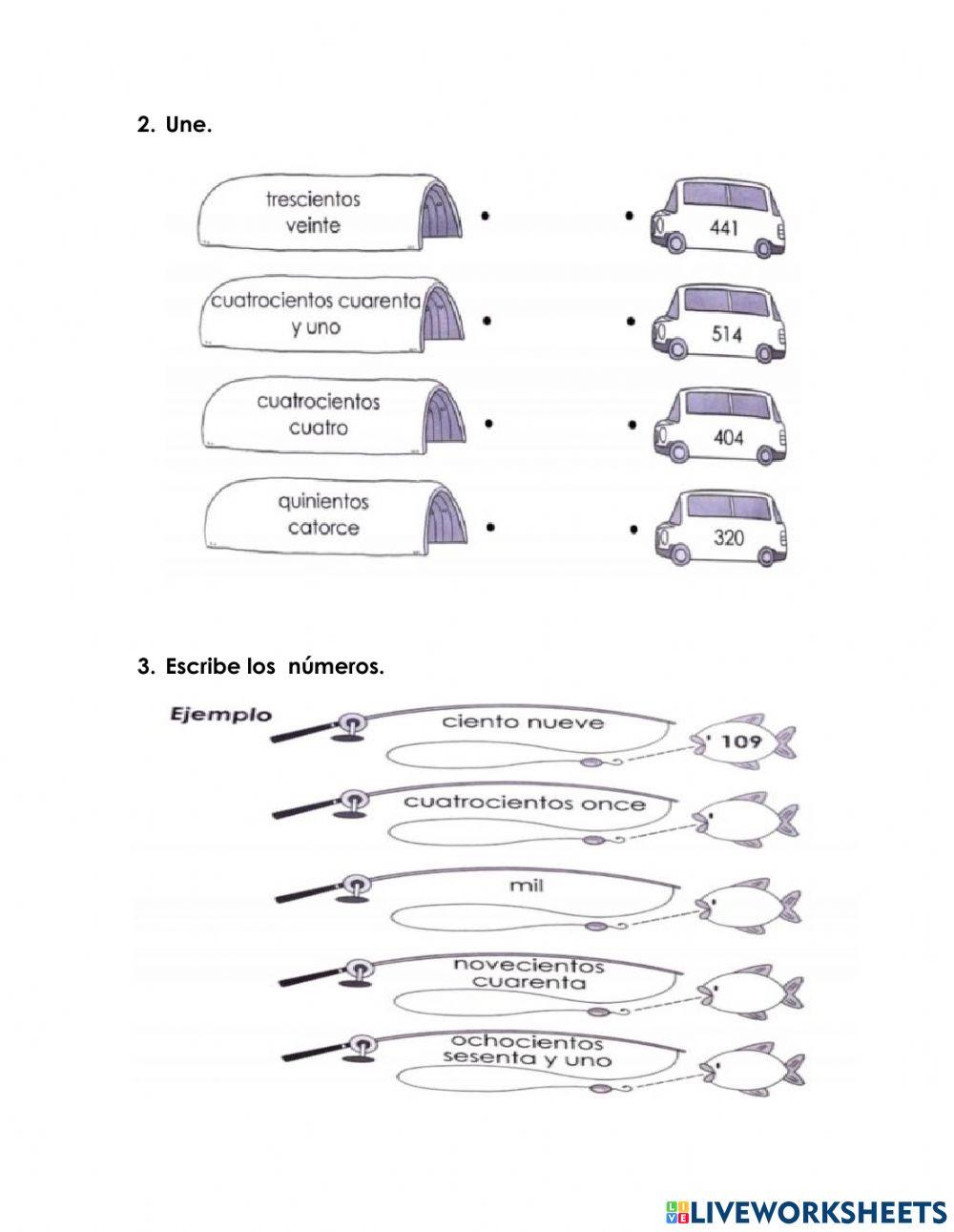 2. Une.

trescientos veinte

cuatrocientos cuarenta y uno

cuatrocientos cuatro

quinientos catorce

441

514

404

320

3. Escribe los números.

Ejemplo

ciento nueve

109

cuatrocientos once

mil

novecientos cuarenta

ochocientos sesenta y uno

LIVEWORKSHEETS