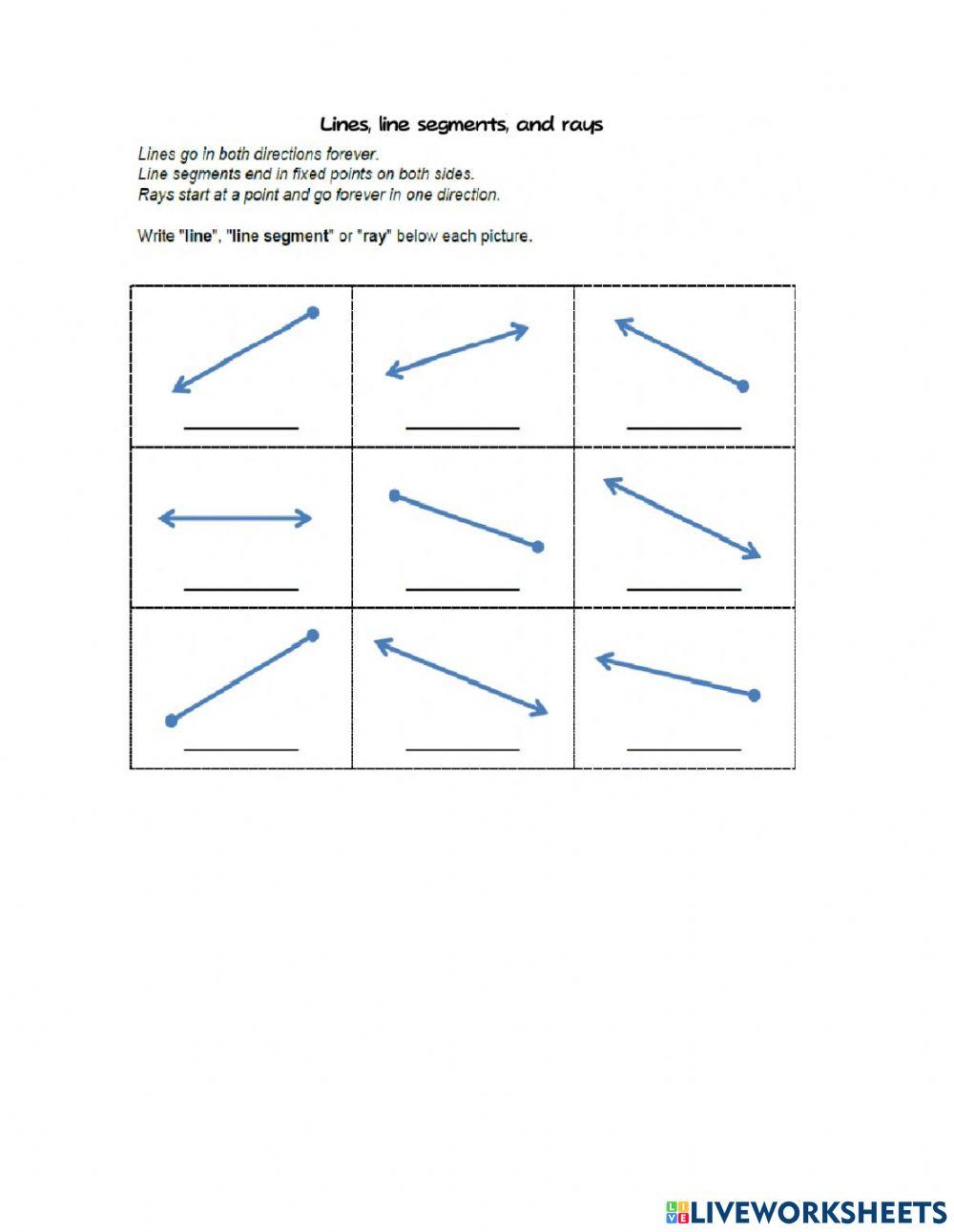 Lines, line segments, and rays

Lines go in both directions forever.
Line segments end in fixed points on both sides.
Rays start at a point and go forever in one direction.

Write "line", "line segment" or "ray" below each picture.

LIVEWORKSHEETS