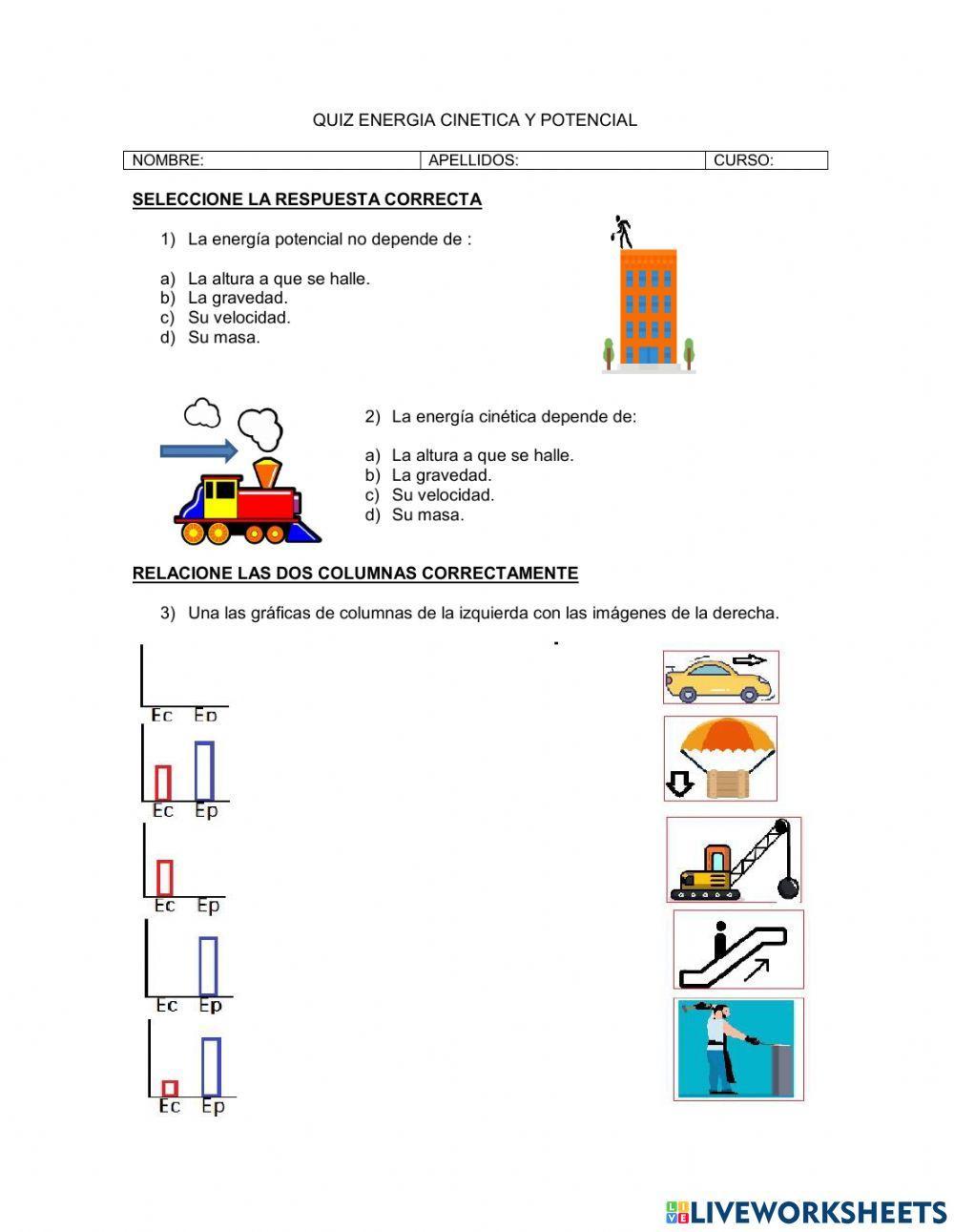 QUIZ ENERGIA CINETICA Y POTENCIAL

| NOMBRE: | APELLIDOS: | CURSO: |
|---|---|---|

SELECCIONE LA RESPUESTA CORRECTA

1) La energía potencial no depende de :

a) La altura a que se halle.
b) La gravedad.
c) Su velocidad.
d) Su masa.

2) La energía cinética depende de:

a) La altura a que se halle.
b) La gravedad.
c) Su velocidad.
d) Su masa.

RELACIONE LAS DOS COLUMNAS CORRECTAMENTE

3) Una las gráficas de columnas de la izquierda con las imágenes de la derecha.

Ec Ep

Ec Ep

Ec Ep

Ec Ep

Ec Ep

LIVEWORKSHEETS