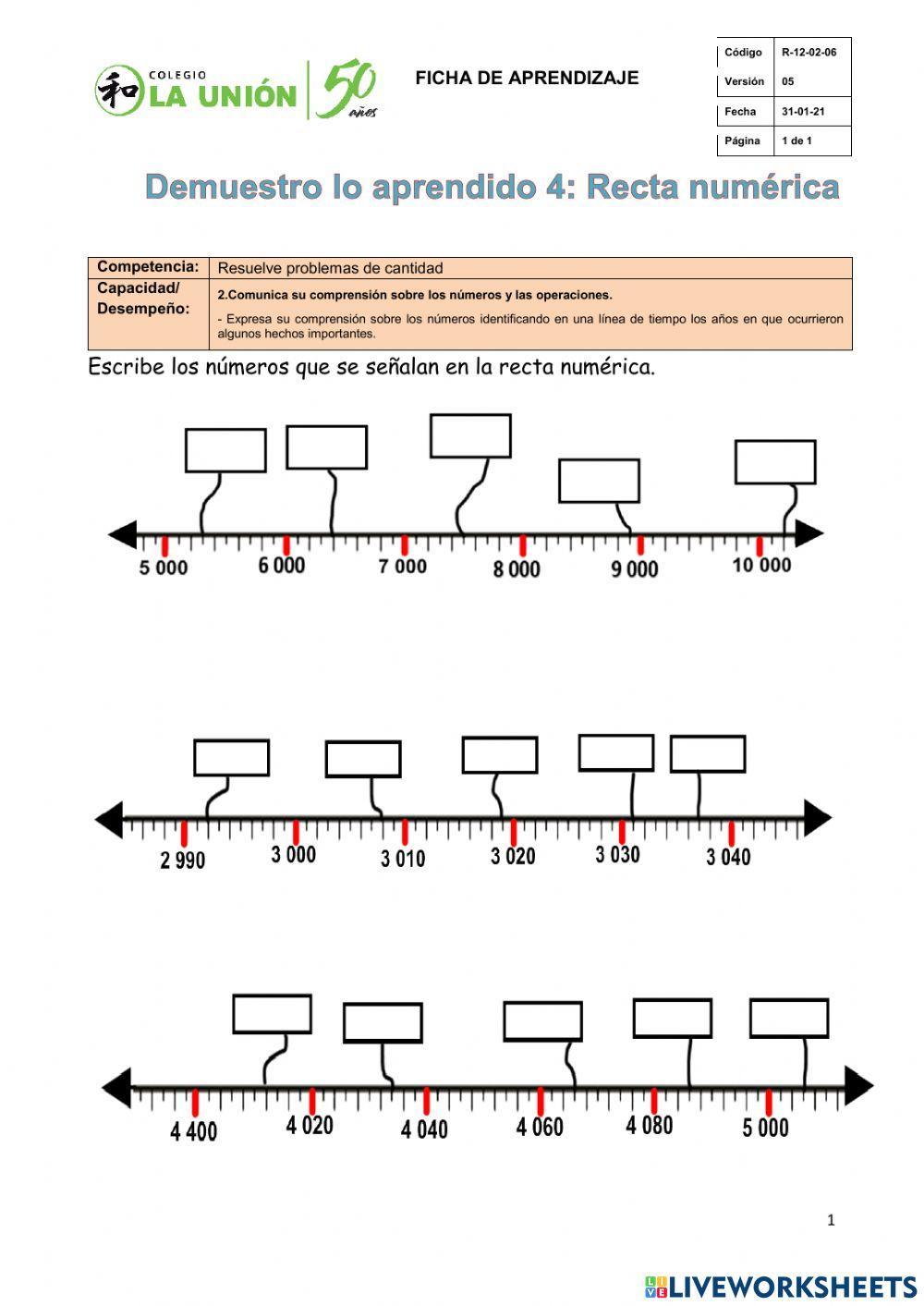 和 COLEGIO LA UNIÓN 50 años

FICHA DE APRENDIZAJE

| Código | R-12-02-06 |
|---|---|
| Versión | 05 |
| Fecha | 31-01-21 |
| Página | 1 de 1 |

Demuestro lo aprendido 4: Recta numérica

| Competencia: | Resuelve problemas de cantidad |
|---|---|
| Capacidad/ Desempeño: | 2.Comunica su comprensión sobre los números y las operaciones. - Expresa su comprensión sobre los números identificando en una línea de tiempo los años en que ocurrieron algunos hechos importantes. |

Escribe los números que se señalan en la recta numérica.

5 000 6 000 7 000 8 000 9 000 10 000

2 990 3 000 3 010 3 020 3 030 3 040

4 400 4 020 4 040 4 060 4 080 5 000

1

LIVEWORKSHEETS