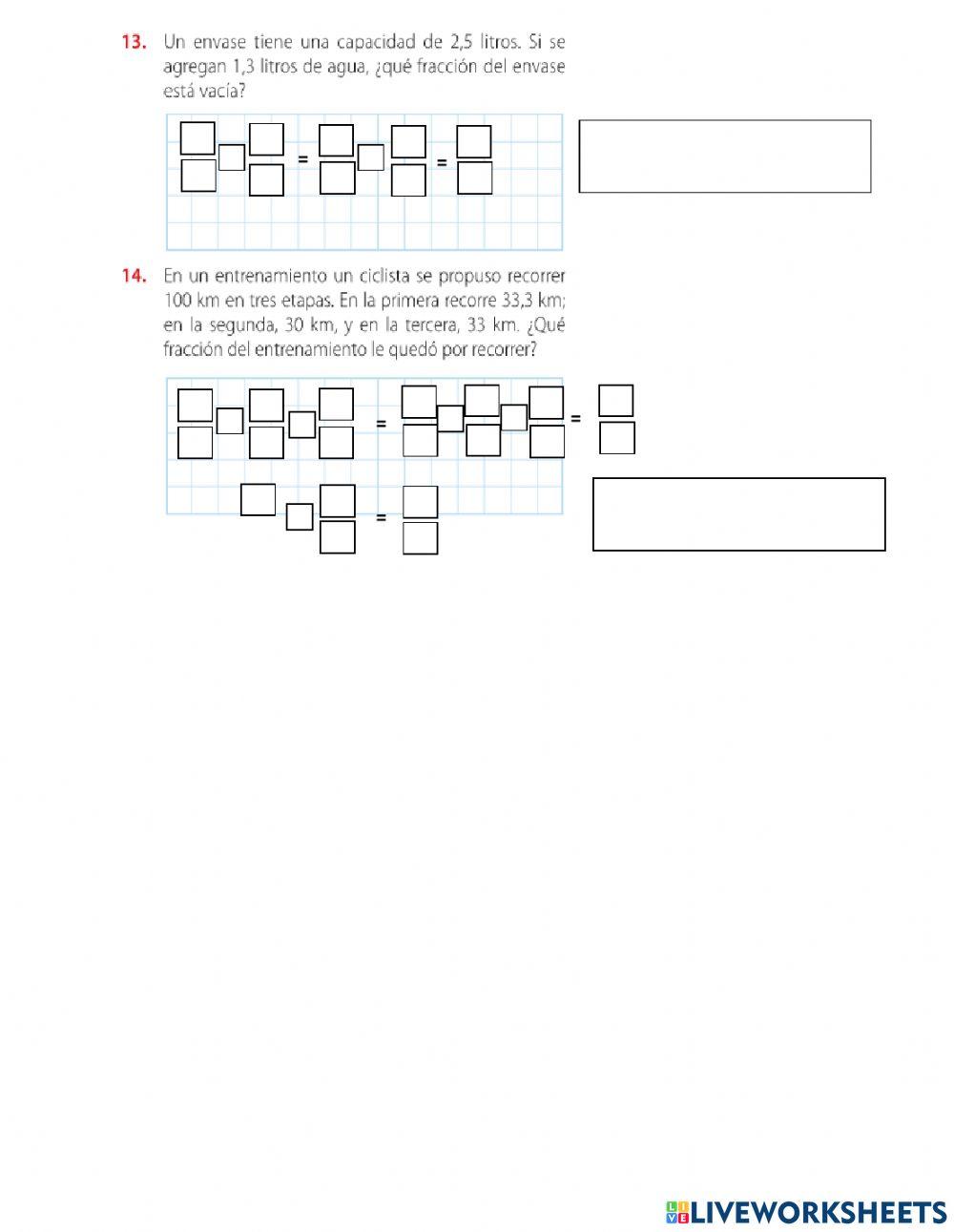 13. Un envase tiene una capacidad de 2,5 litros. Si se agregan 1,3 litros de agua, ¿qué fracción del envase está vacía?

=  =

14. En un entrenamiento un ciclista se propuso recorrer 100 km en tres etapas. En la primera recorre 33,3 km; en la segunda, 30 km, y en la tercera, 33 km. ¿Qué fracción del entrenamiento le quedó por recorrer?

=  =

=

LIVEWORKSHEETS