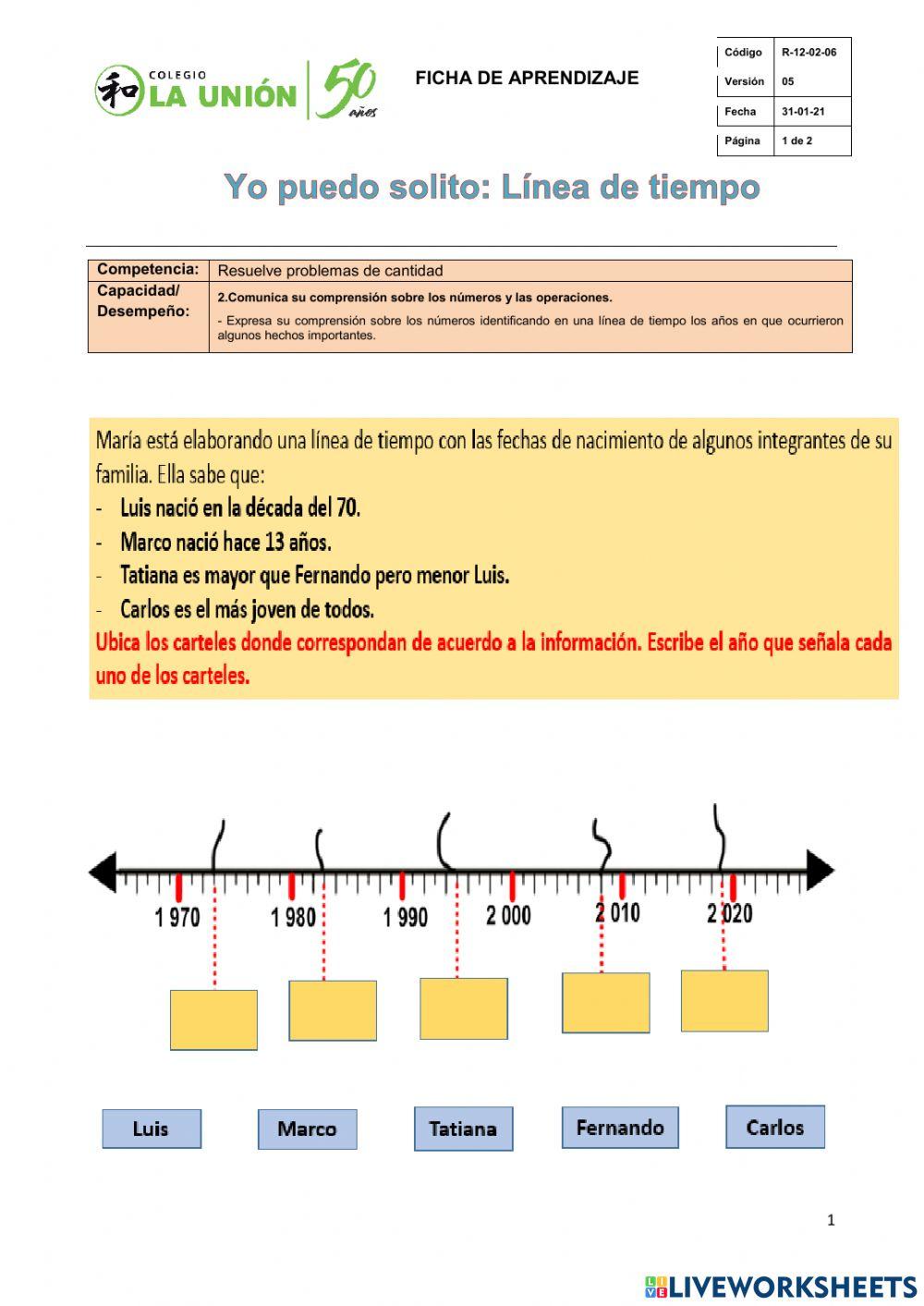 和 COLEGIO LA UNIÓN 50 años

FICHA DE APRENDIZAJE

| Código | R-12-02-06 |
|---|---|
| Versión | 05 |
| Fecha | 31-01-21 |
| Página | 1 de 2 |

Yo puedo solito: Línea de tiempo

| Competencia: | Resuelve problemas de cantidad |
|---|---|
| Capacidad/ Desempeño: | 2.Comunica su comprensión sobre los números y las operaciones. - Expresa su comprensión sobre los números identificando en una línea de tiempo los años en que ocurrieron algunos hechos importantes. |

María está elaborando una línea de tiempo con las fechas de nacimiento de algunos integrantes de su familia. Ella sabe que:
- Luis nació en la década del 70.
- Marco nació hace 13 años.
- Tatiana es mayor que Fernando pero menor Luis.
- Carlos es el más joven de todos.
Ubica los carteles donde correspondan de acuerdo a la información. Escribe el año que señala cada uno de los carteles.

1 970 1 980 1 990 2 000 2 010 2 020

Luis Marco Tatiana Fernando Carlos

1

LIVEWORKSHEETS