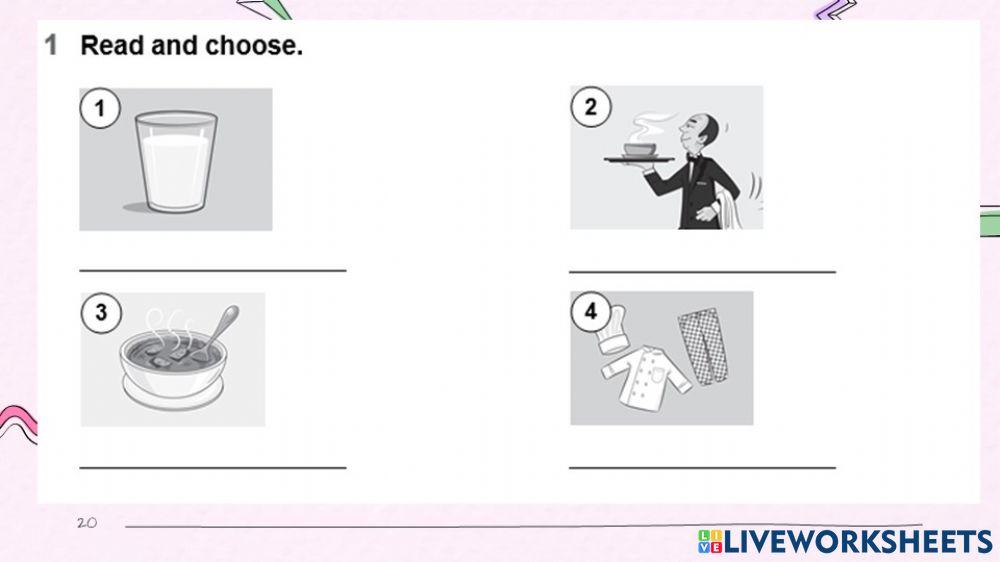 1 Read and choose.

1

2

3

4

20

LIVEWORKSHEETS