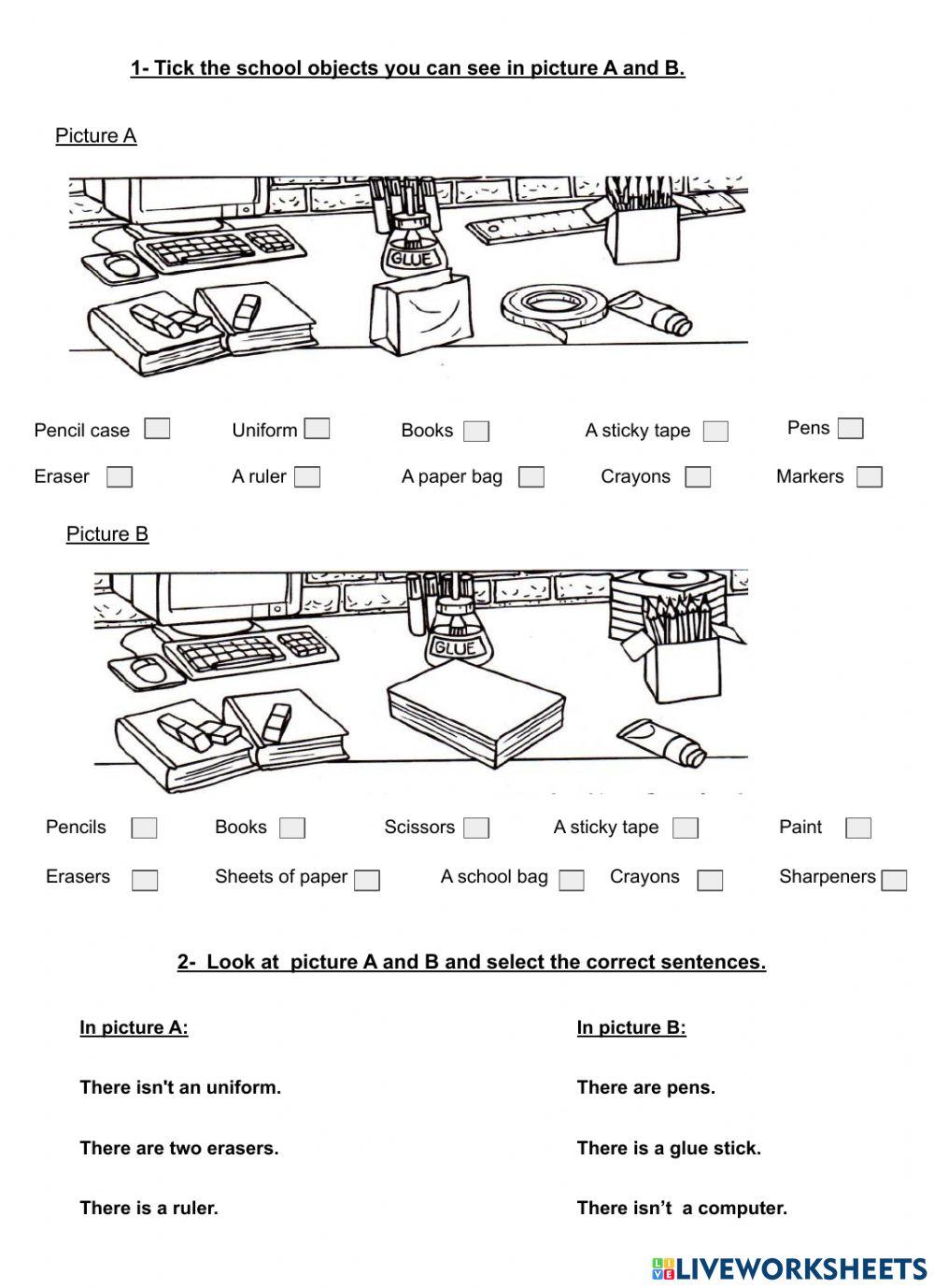 1- Tick the school objects you can see in picture A and B.

Picture A

GLUE

Pencil case Uniform Books A sticky tape Pens

Eraser A ruler A paper bag Crayons Markers

Picture B

GLUE

Pencils Books Scissors A sticky tape Paint

Erasers Sheets of paper A school bag Crayons Sharpeners

2- Look at picture A and B and select the correct sentences.

In picture A:

There isn't an uniform.

There are two erasers.

There is a ruler.

In picture B:

There are pens.

There is a glue stick.

There isn't a computer.

LIVEWORKSHEETS