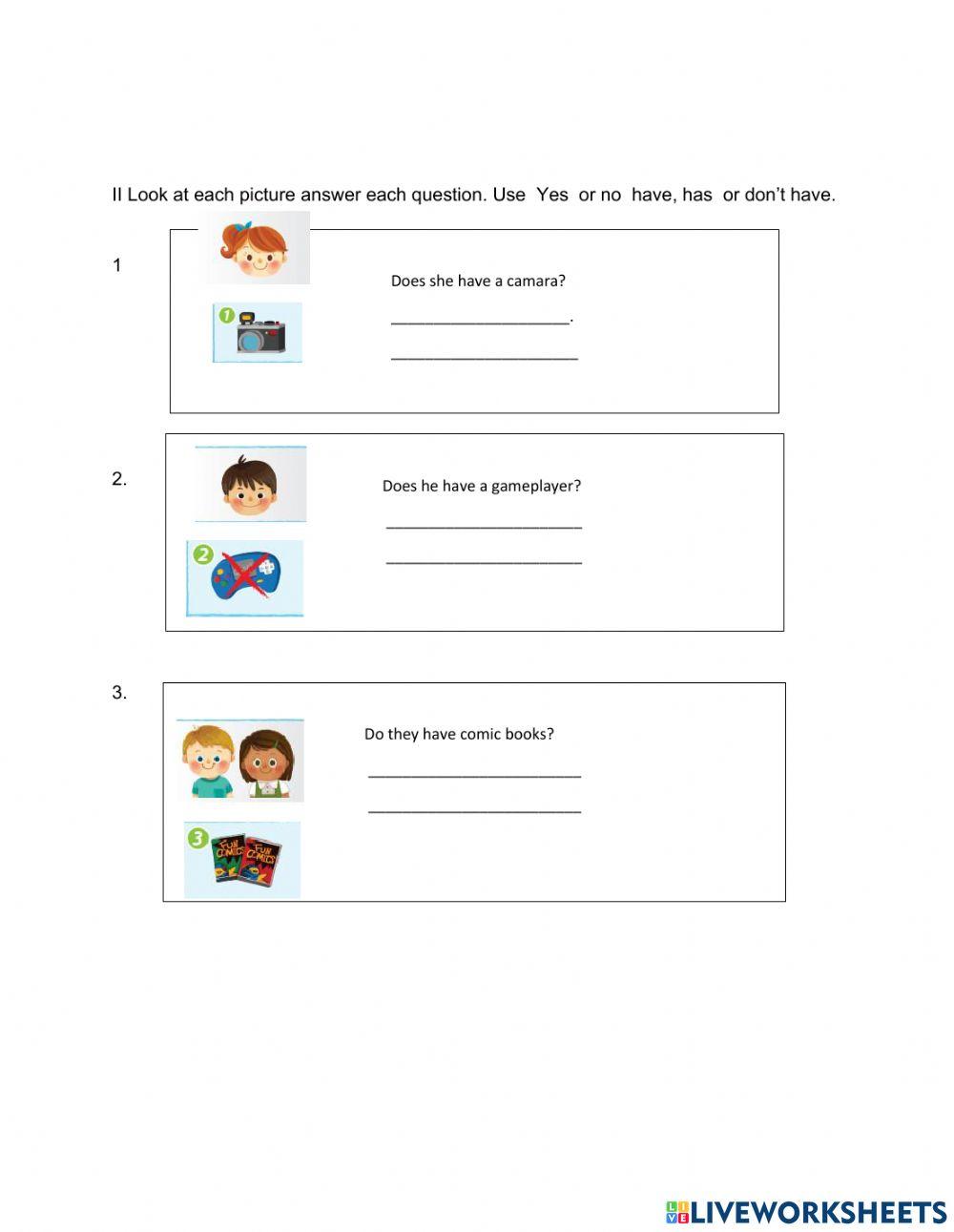 II Look at each picture answer each question. Use Yes or no have, has or don't have.

1

1

Does she have a camara?

____________________.

____________________

2.

2

Does he have a gameplayer?

____________________

____________________

3.

3

FUN COMICS FUN COMICS

Do they have comic books?

____________________

____________________

LIVEWORKSHEETS