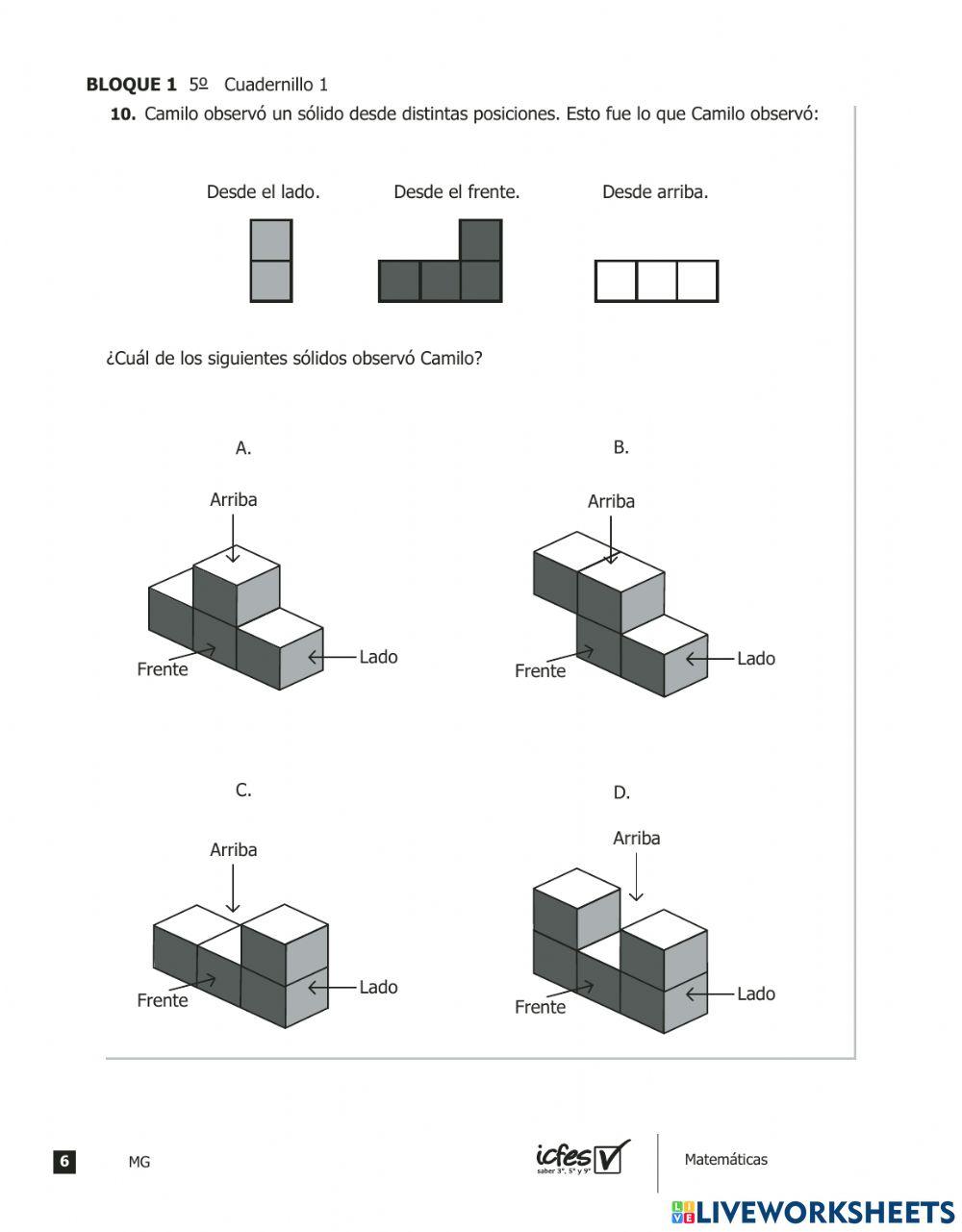 BLOQUE 1 5º Cuadernillo 1

10. Camilo observó un sólido desde distintas posiciones. Esto fue lo que Camilo observó:

Desde el lado. Desde el frente. Desde arriba.

¿Cuál de los siguientes sólidos observó Camilo?

A.

Arriba

Frente

Lado

B.

Arriba

Frente

Lado

C.

Arriba

Frente

Lado

D.

Arriba

Frente

Lado

6 MG

icfes saber 3°, 5° y 9°

Matemáticas

LIVEWORKSHEETS