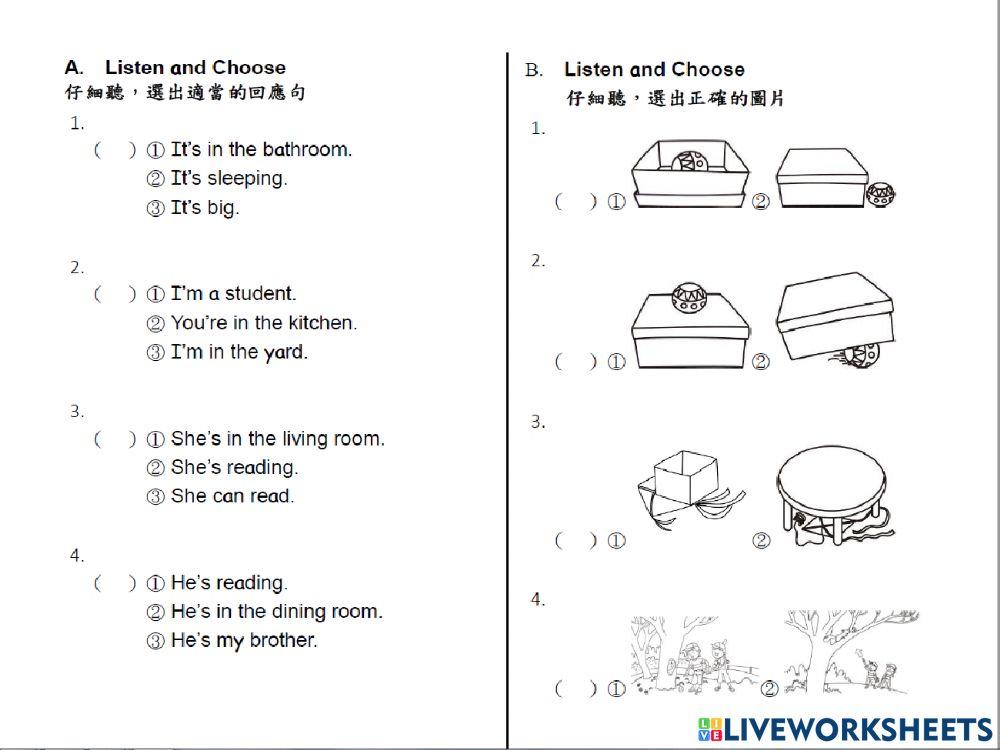 A. Listen and Choose
仔細聽，選出適當的回應句

1.
( ) ① It's in the bathroom.
② It's sleeping.
③ It's big.

2.
( ) ① I'm a student.
② You're in the kitchen.
③ I'm in the yard.

3.
( ) ① She's in the living room.
② She's reading.
③ She can read.

4.
( ) ① He's reading.
② He's in the dining room.
③ He's my brother.

B. Listen and Choose
仔細聽，選出正確的圖片

1.
( ) ① ②

2.
( ) ① ②

3.
( ) ① ②

4.
( ) ① ②

LIVEWORKSHEETS