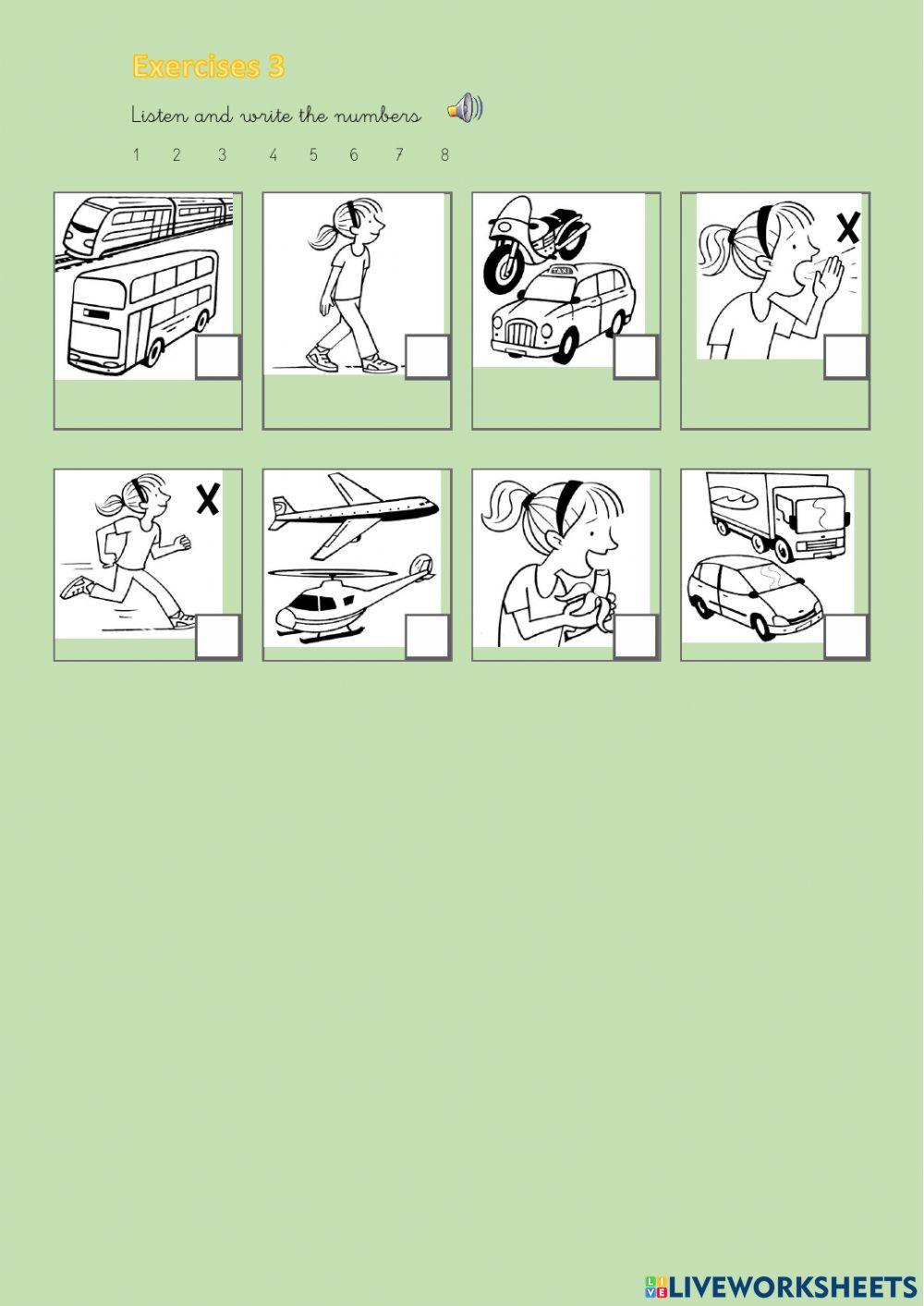 Exercises 3

Listen and write the numbers

1 2 3 4 5 6 7 8

TAXI

X

X

LIVEWORKSHEETS