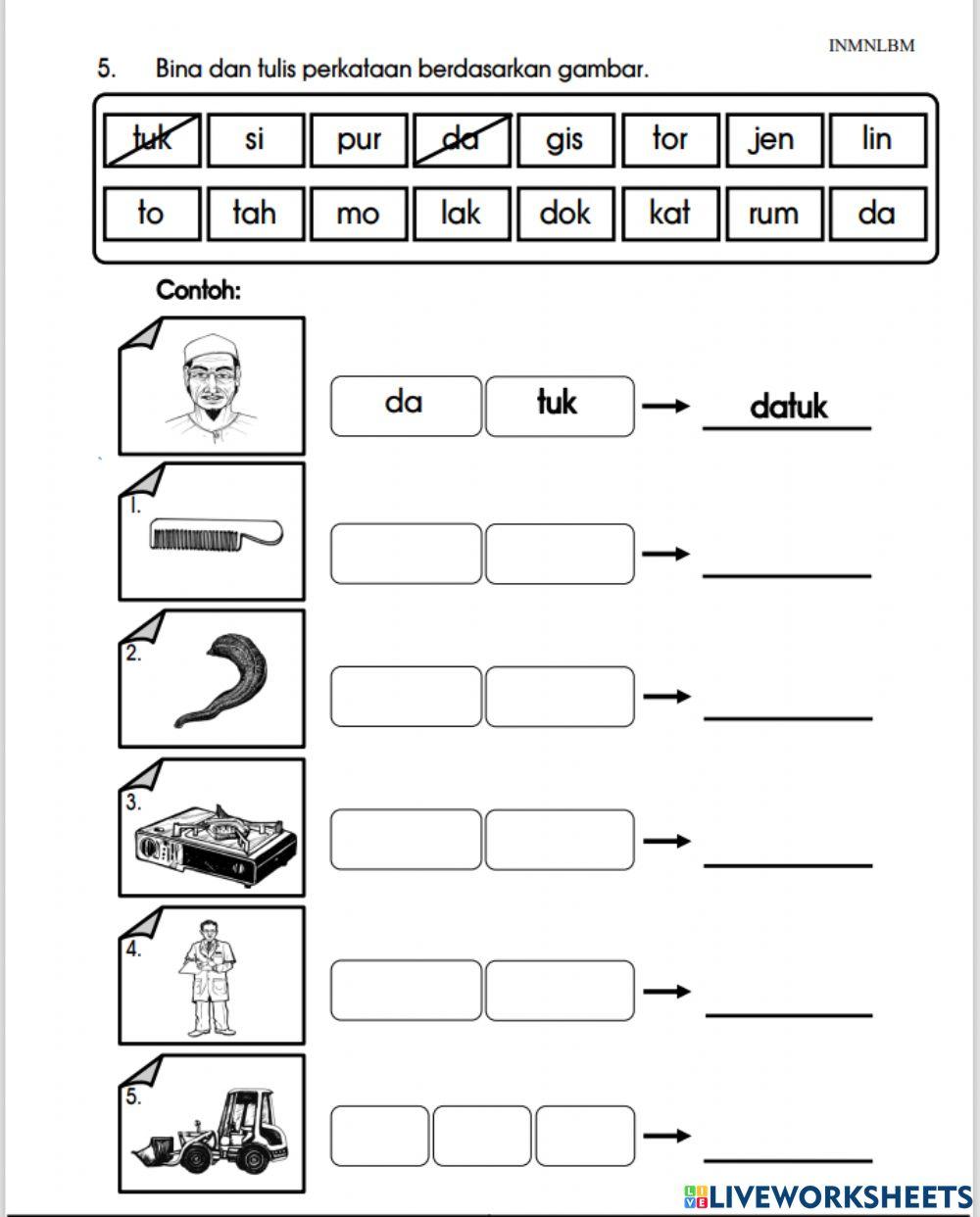 INMNLBM

5. Bina dan tulis perkataan berdasarkan gambar.

| tuk | si | pur | da | gis | tor | jen | lin |
|---|---|---|---|---|---|---|---|
| to | tah | mo | lak | dok | kat | rum | da |

Contoh:

da tuk → datuk

1.

2.

3.

4.

5.

LIVEWORKSHEETS