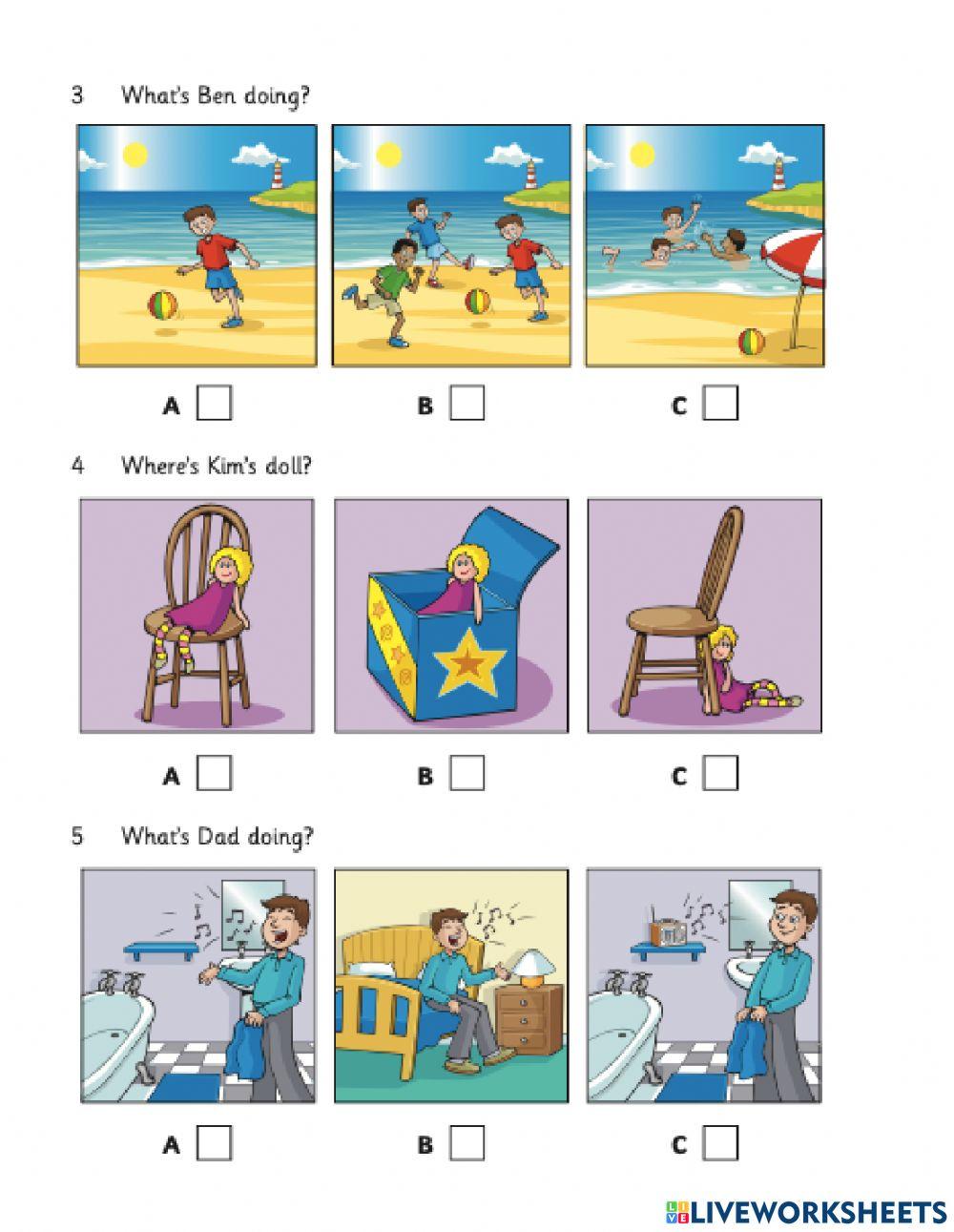 3 What's Ben doing?

A
B
C

4 Where's Kim's doll?

A
B
C

5 What's Dad doing?

A
B
C

LIVEWORKSHEETS