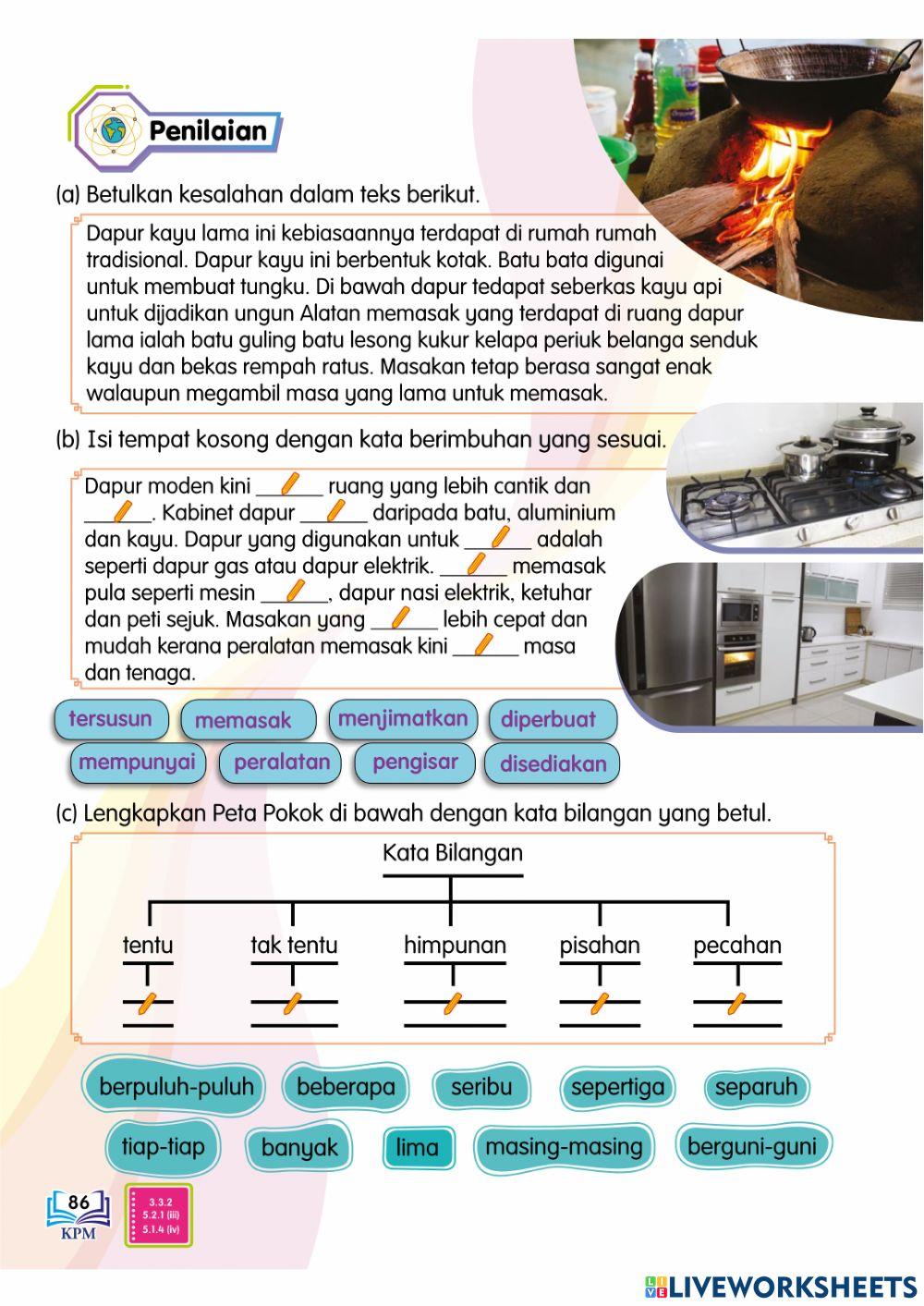 Penilaian

(a) Betulkan kesalahan dalam teks berikut.

Dapur kayu lama ini kebiasaannya terdapat di rumah rumah tradisional. Dapur kayu ini berbentuk kotak. Batu bata digunai untuk membuat tungku. Di bawah dapur tedapat seberkas kayu api untuk dijadikan ungun Alatan memasak yang terdapat di ruang dapur lama ialah batu guling batu lesong kukur kelapa periuk belanga senduk kayu dan bekas rempah ratus. Masakan tetap berasa sangat enak walaupun megambil masa yang lama untuk memasak.

(b) Isi tempat kosong dengan kata berimbuhan yang sesuai.

Dapur moden kini ______ ruang yang lebih cantik dan ______. Kabinet dapur ______ daripada batu, aluminium dan kayu. Dapur yang digunakan untuk ______ adalah seperti dapur gas atau dapur elektrik. ______ memasak pula seperti mesin ______, dapur nasi elektrik, ketuhar dan peti sejuk. Masakan yang ______ lebih cepat dan mudah kerana peralatan memasak kini ______ masa dan tenaga.

tersusun memasak menjimatkan diperbuat
mempunyai peralatan pengisar disediakan

(c) Lengkapkan Peta Pokok di bawah dengan kata bilangan yang betul.

Kata Bilangan

tentu tak tentu himpunan pisahan pecahan

berpuluh-puluh beberapa seribu sepertiga separuh
tiap-tiap banyak lima masing-masing berguni-guni

86
KPM

3.3.2
5.2.1 (iii)
5.1.4 (iv)

LIVEWORKSHEETS