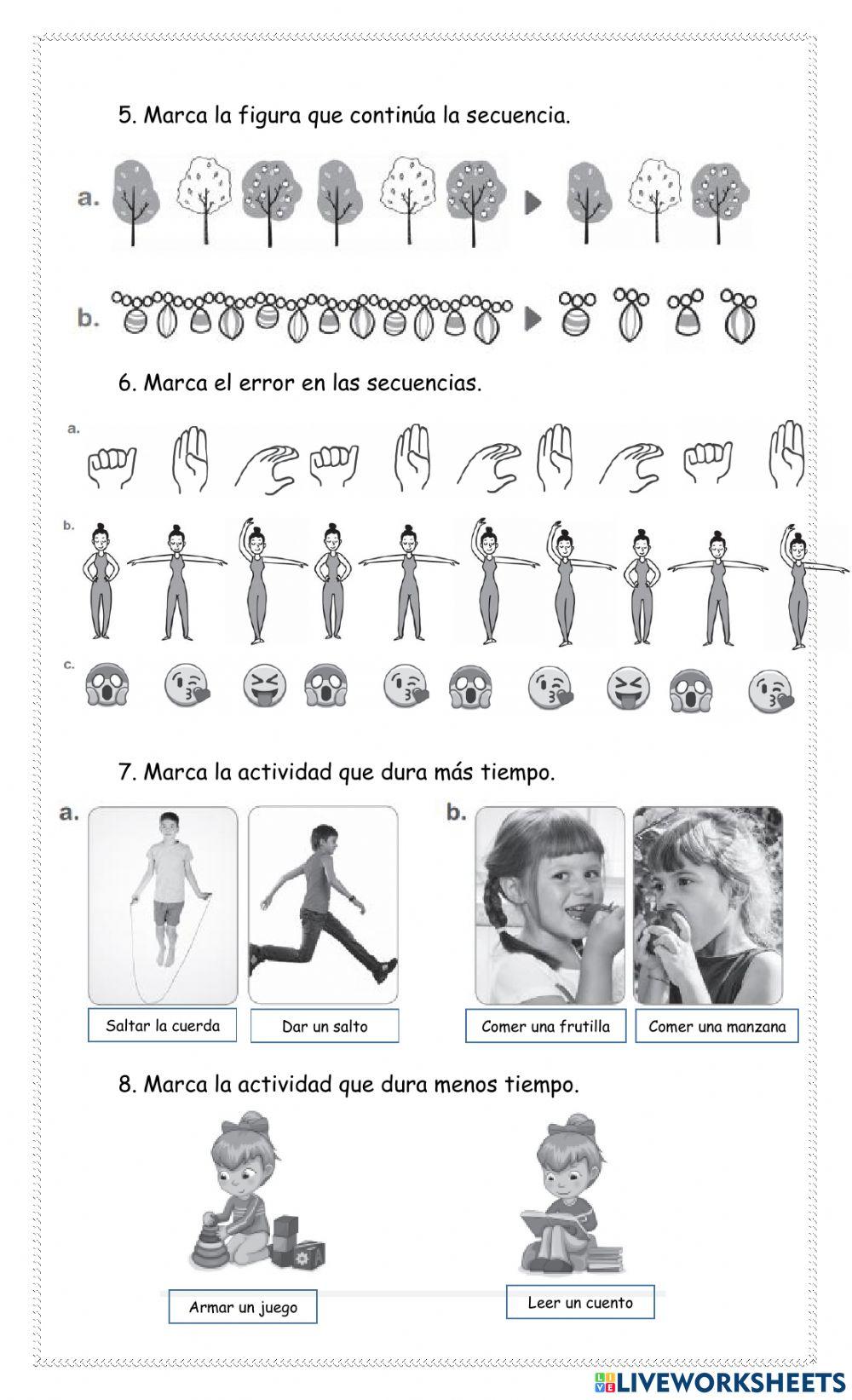 5. Marca la figura que continúa la secuencia.

a.

b.

6. Marca el error en las secuencias.

a.

b.

c.

7. Marca la actividad que dura más tiempo.

a.

Saltar la cuerda

Dar un salto

b.

Comer una frutilla

Comer una manzana

8. Marca la actividad que dura menos tiempo.

Armar un juego

Leer un cuento

LIVEWORKSHEETS