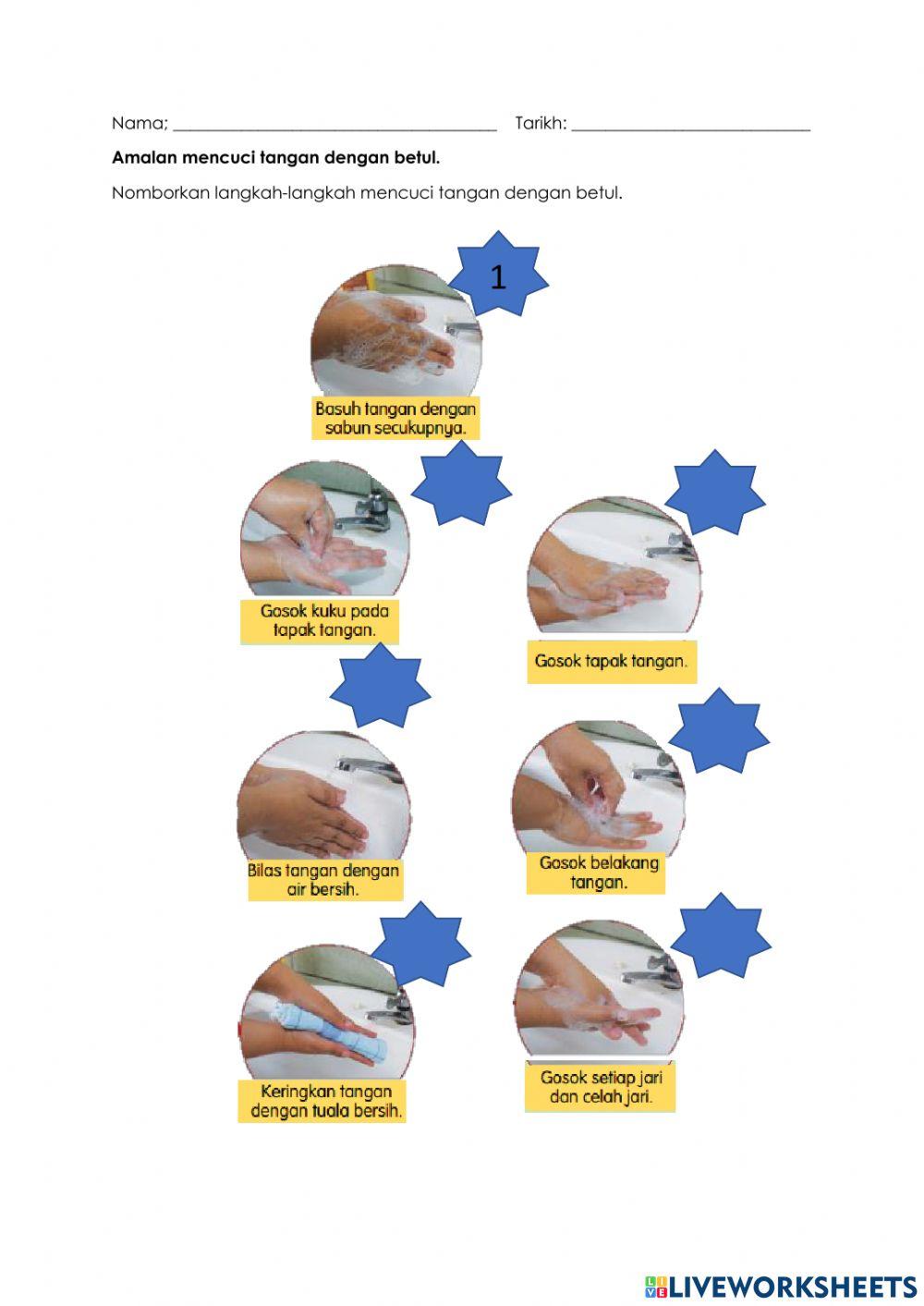 Nama; ______________________________________ Tarikh: ____________________________

**Amalan mencuci tangan dengan betul.**

Nomborkan langkah-langkah mencuci tangan dengan betul.

1

Basuh tangan dengan sabun secukupnya.

Gosok kuku pada tapak tangan.

Gosok tapak tangan.

Bilas tangan dengan air bersih.

Gosok belakang tangan.

Keringkan tangan dengan tuala bersih.

Gosok setiap jari dan celah jari.

LIVEWORKSHEETS