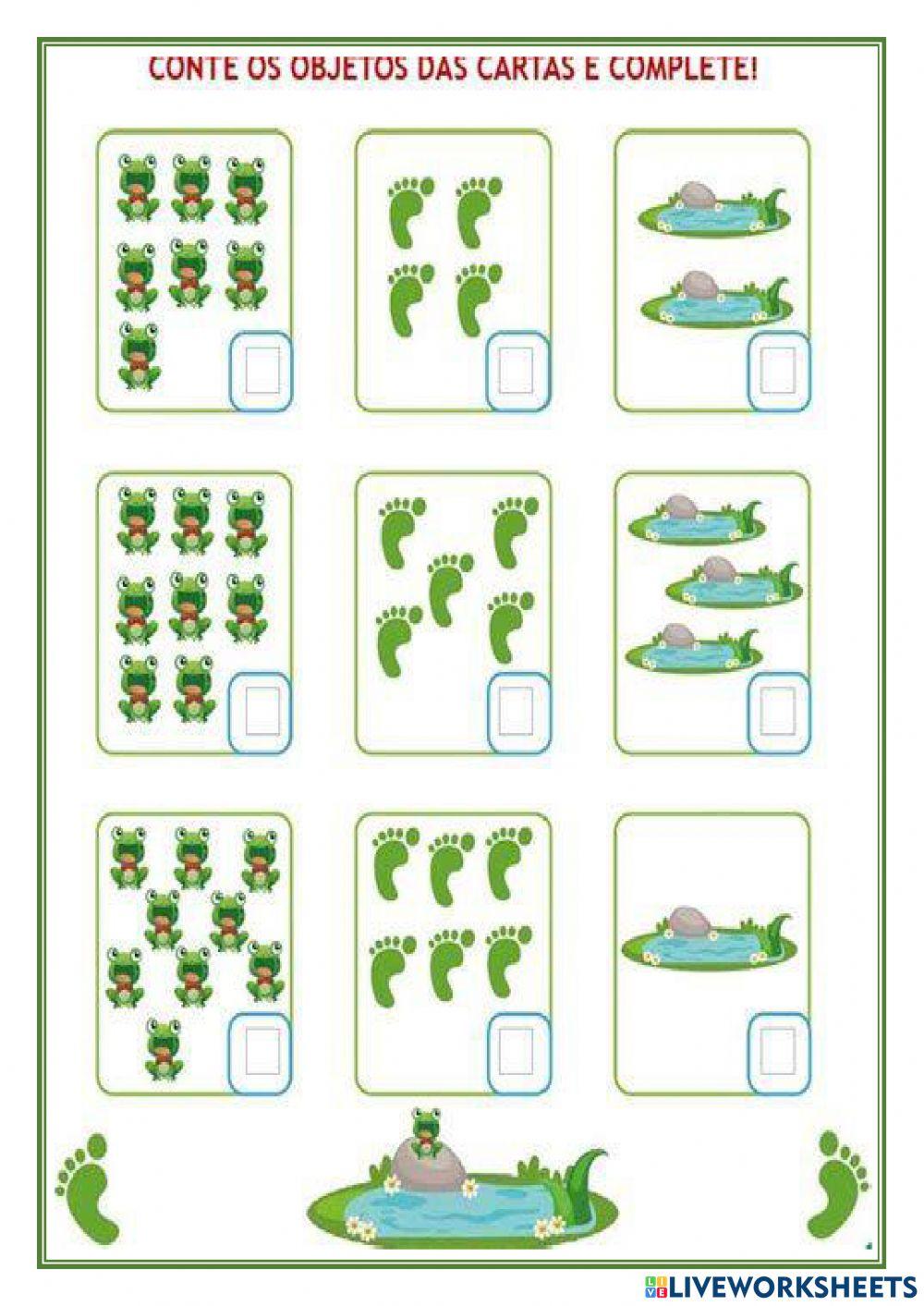 CONTE OS OBJETOS DAS CARTAS E COMPLETE!

LIVEWORKSHEETS