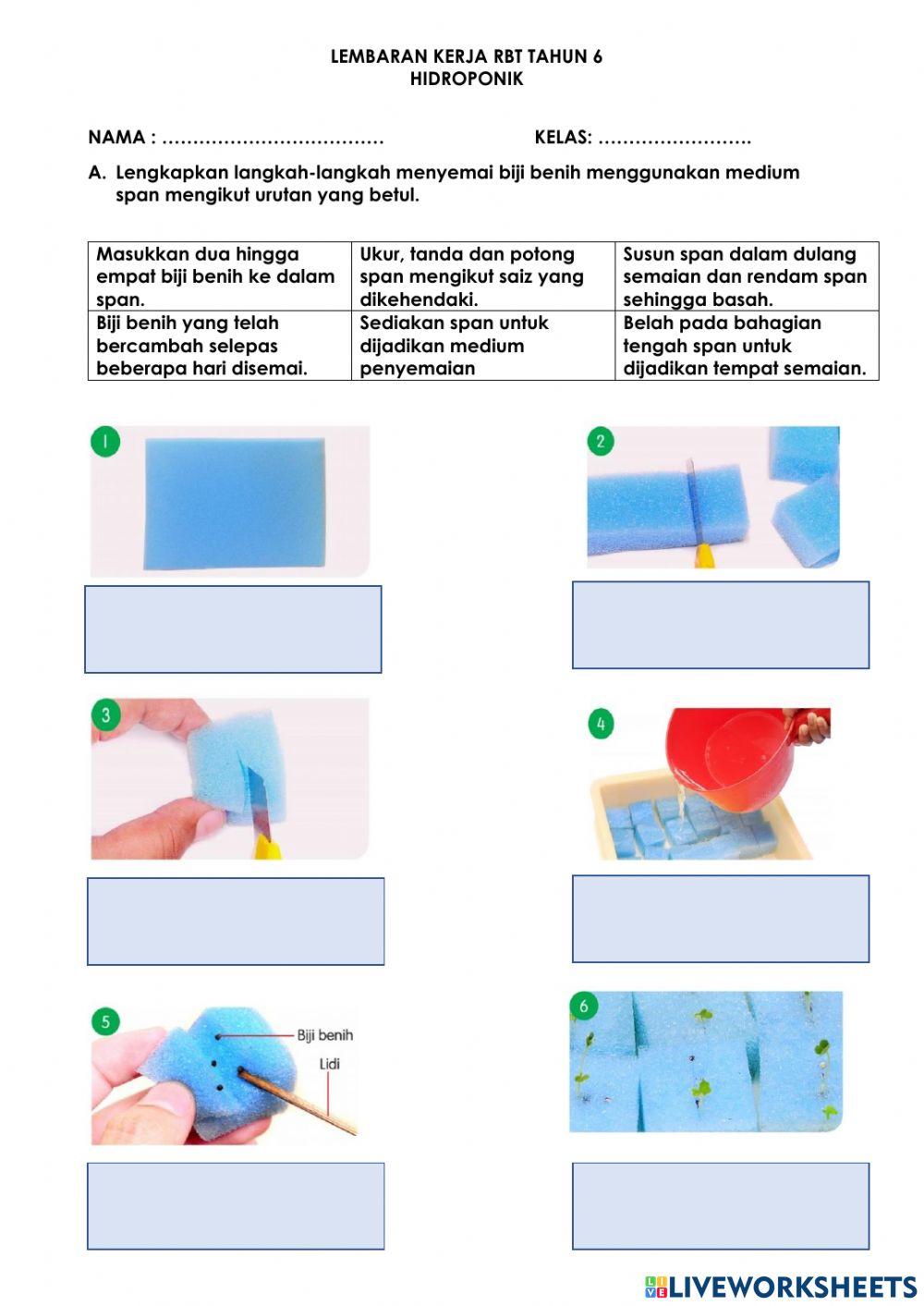 LEMBARAN KERJA RBT TAHUN 6
HIDROPONIK

NAMA : ……………………………… KELAS: …………………….

A. Lengkapkan langkah-langkah menyemai biji benih menggunakan medium span mengikut urutan yang betul.

| Masukkan dua hingga empat biji benih ke dalam span. | Ukur, tanda dan potong span mengikut saiz yang dikehendaki. | Susun span dalam dulang semaian dan rendam span sehingga basah. |
|---|---|---|
| Biji benih yang telah bercambah selepas beberapa hari disemai. | Sediakan span untuk dijadikan medium penyemaian | Belah pada bahagian tengah span untuk dijadikan tempat semaian. |

1

2

3

4

5

Biji benih

Lidi

6

LIVEWORKSHEETS