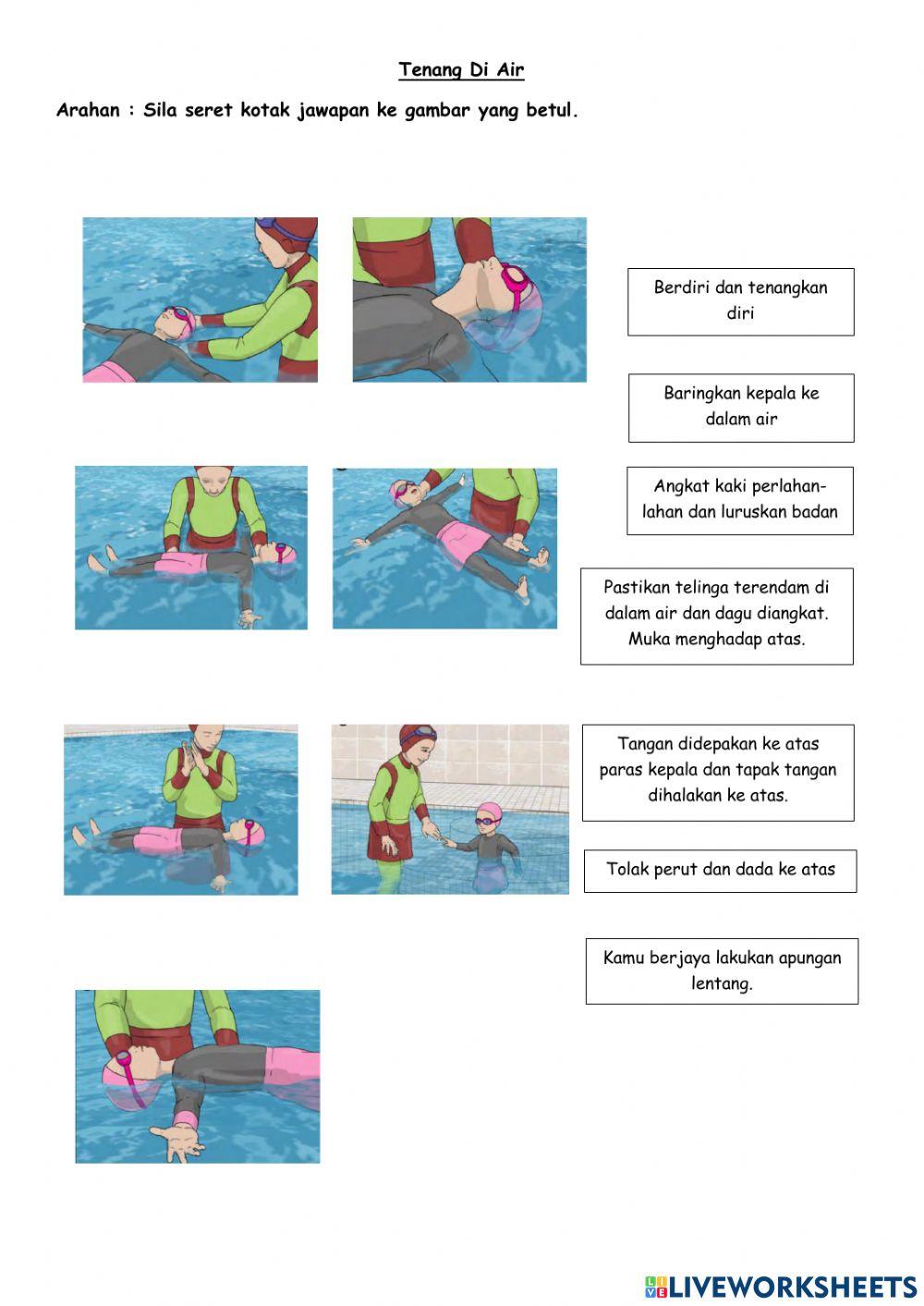 Tenang Di Air

Arahan : Sila seret kotak jawapan ke gambar yang betul.

Berdiri dan tenangkan diri

Baringkan kepala ke dalam air

Angkat kaki perlahan-lahan dan luruskan badan

Pastikan telinga terendam di dalam air dan dagu diangkat. Muka menghadap atas.

Tangan didepakan ke atas paras kepala dan tapak tangan dihalakan ke atas.

Tolak perut dan dada ke atas

Kamu berjaya lakukan apungan lentang.

LIVEWORKSHEETS