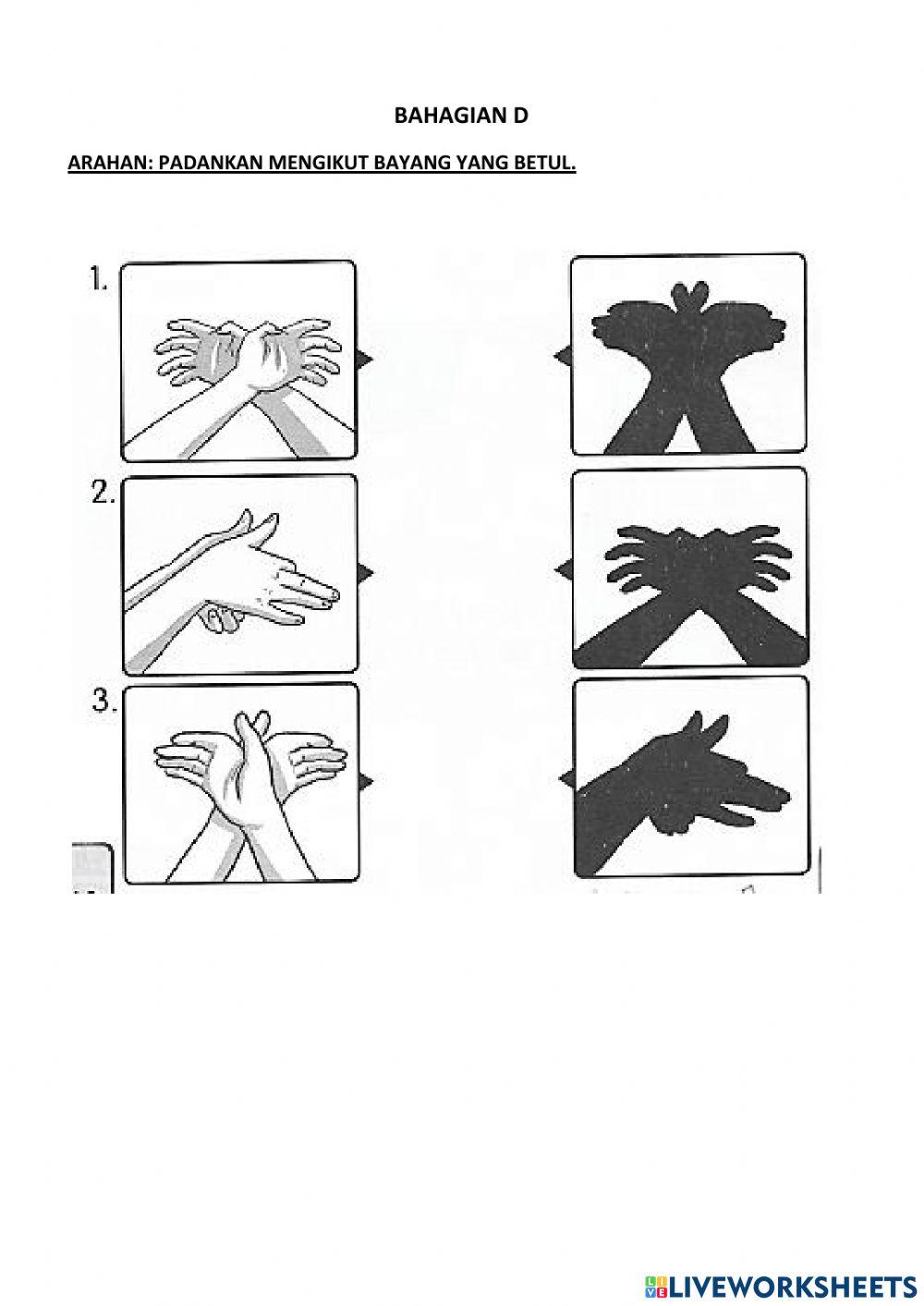 BAHAGIAN D

ARAHAN: PADANKAN MENGIKUT BAYANG YANG BETUL.

1.

2.

3.

LIVEWORKSHEETS