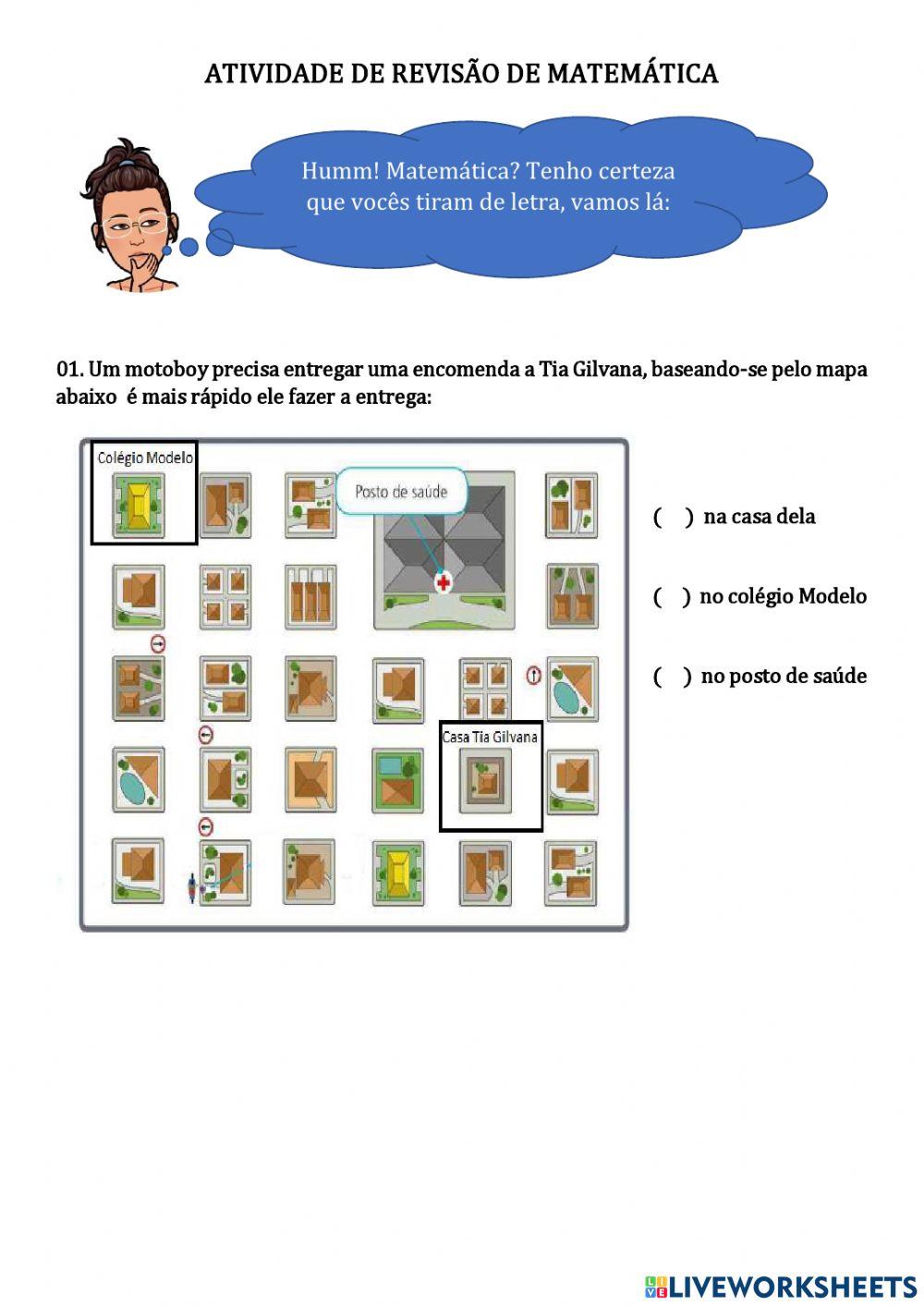 ATIVIDADE DE REVISÃO DE MATEMÁTICA

Humm! Matemática? Tenho certeza que vocês tiram de letra, vamos lá:

01. Um motoboy precisa entregar uma encomenda a Tia Gilvana, baseando-se pelo mapa abaixo é mais rápido ele fazer a entrega:

Colégio Modelo

Posto de saúde

Casa Tia Gilvana

( ) na casa dela

( ) no colégio Modelo

( ) no posto de saúde

LIVEWORKSHEETS