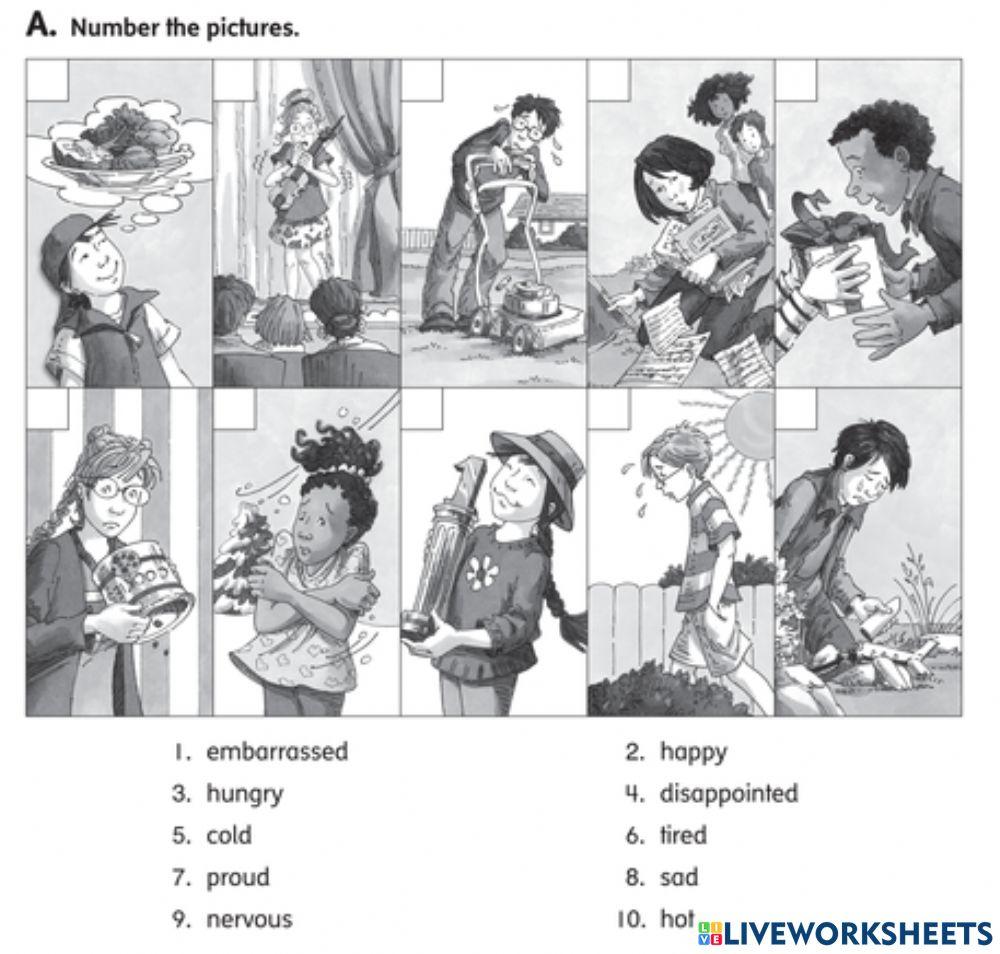 A. Number the pictures.

1. embarrassed
2. happy
3. hungry
4. disappointed
5. cold
6. tired
7. proud
8. sad
9. nervous
10. hot

LIVEWORKSHEETS