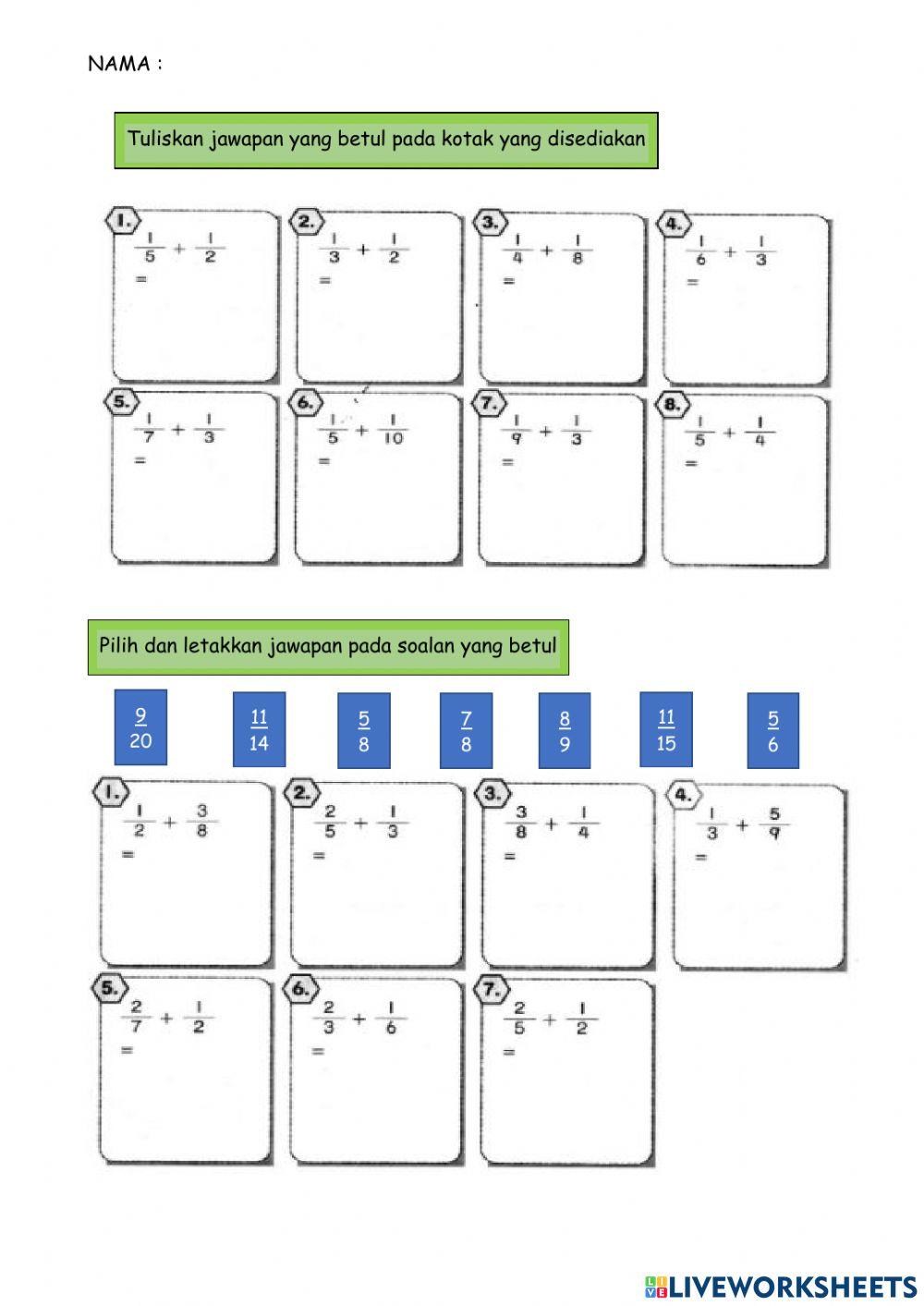 NAMA :

Tuliskan jawapan yang betul pada kotak yang disediakan

1. $\frac{1}{5} + \frac{1}{2}$
=

2. $\frac{1}{3} + \frac{1}{2}$
=

3. $\frac{1}{4} + \frac{1}{8}$
=

4. $\frac{1}{6} + \frac{1}{3}$
=

5. $\frac{1}{7} + \frac{1}{3}$
=

6. $\frac{1}{5} + \frac{1}{10}$
=

7. $\frac{1}{9} + \frac{1}{3}$
=

8. $\frac{1}{5} + \frac{1}{4}$
=

Pilih dan letakkan jawapan pada soalan yang betul

$\frac{9}{20}$ $\frac{11}{14}$ $\frac{5}{8}$ $\frac{7}{8}$ $\frac{8}{9}$ $\frac{11}{15}$ $\frac{5}{6}$

1. $\frac{1}{2} + \frac{3}{8}$
=

2. $\frac{2}{5} + \frac{1}{3}$
=

3. $\frac{3}{8} + \frac{1}{4}$
=

4. $\frac{1}{3} + \frac{5}{9}$
=

5. $\frac{2}{7} + \frac{1}{2}$
=

6. $\frac{2}{3} + \frac{1}{6}$
=

7. $\frac{2}{5} + \frac{1}{2}$
=

LIVEWORKSHEETS