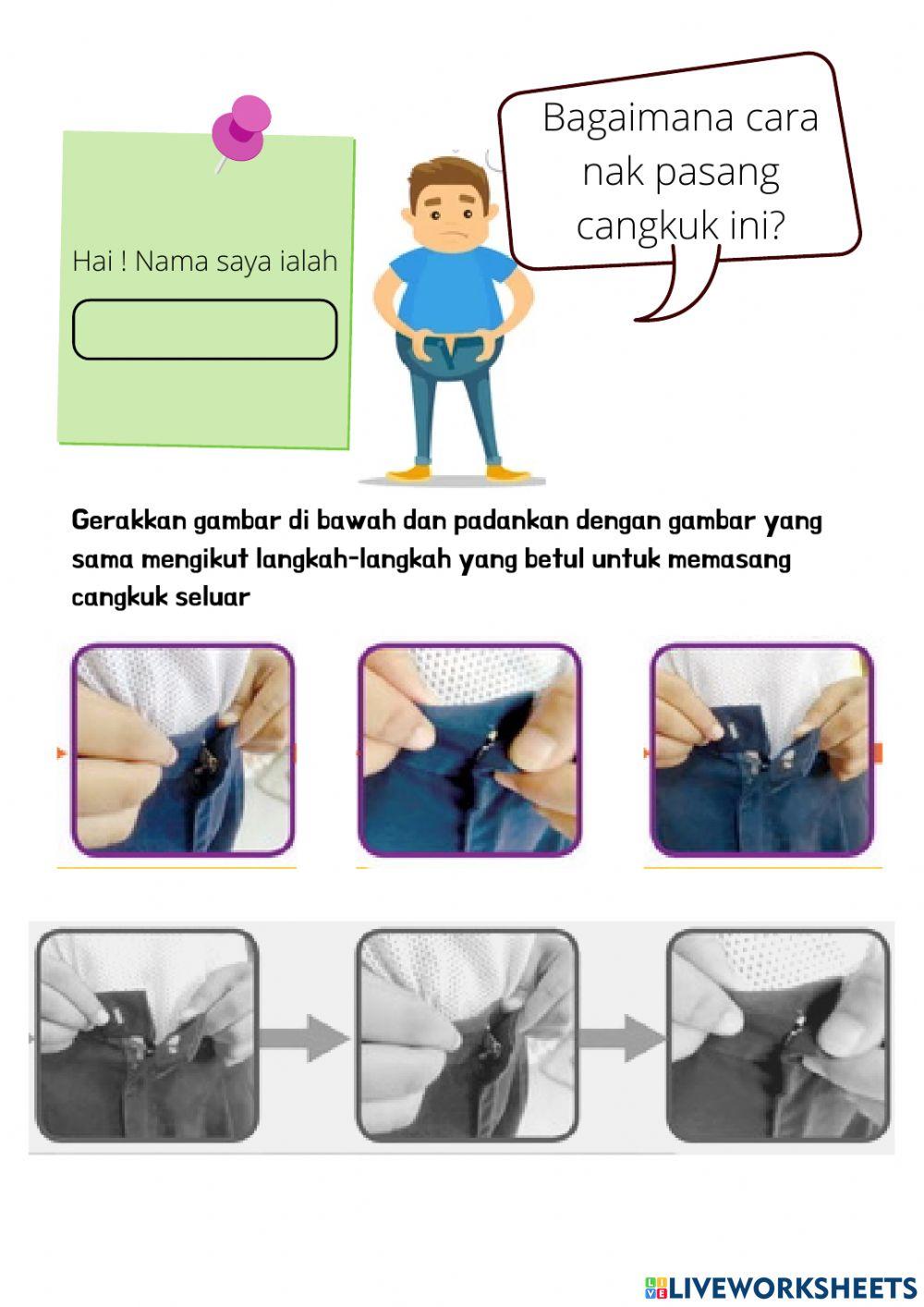 Hai ! Nama saya ialah

Bagaimana cara nak pasang cangkuk ini?

Gerakkan gambar di bawah dan padankan dengan gambar yang sama mengikut langkah-langkah yang betul untuk memasang cangkuk seluar

LIVEWORKSHEETS