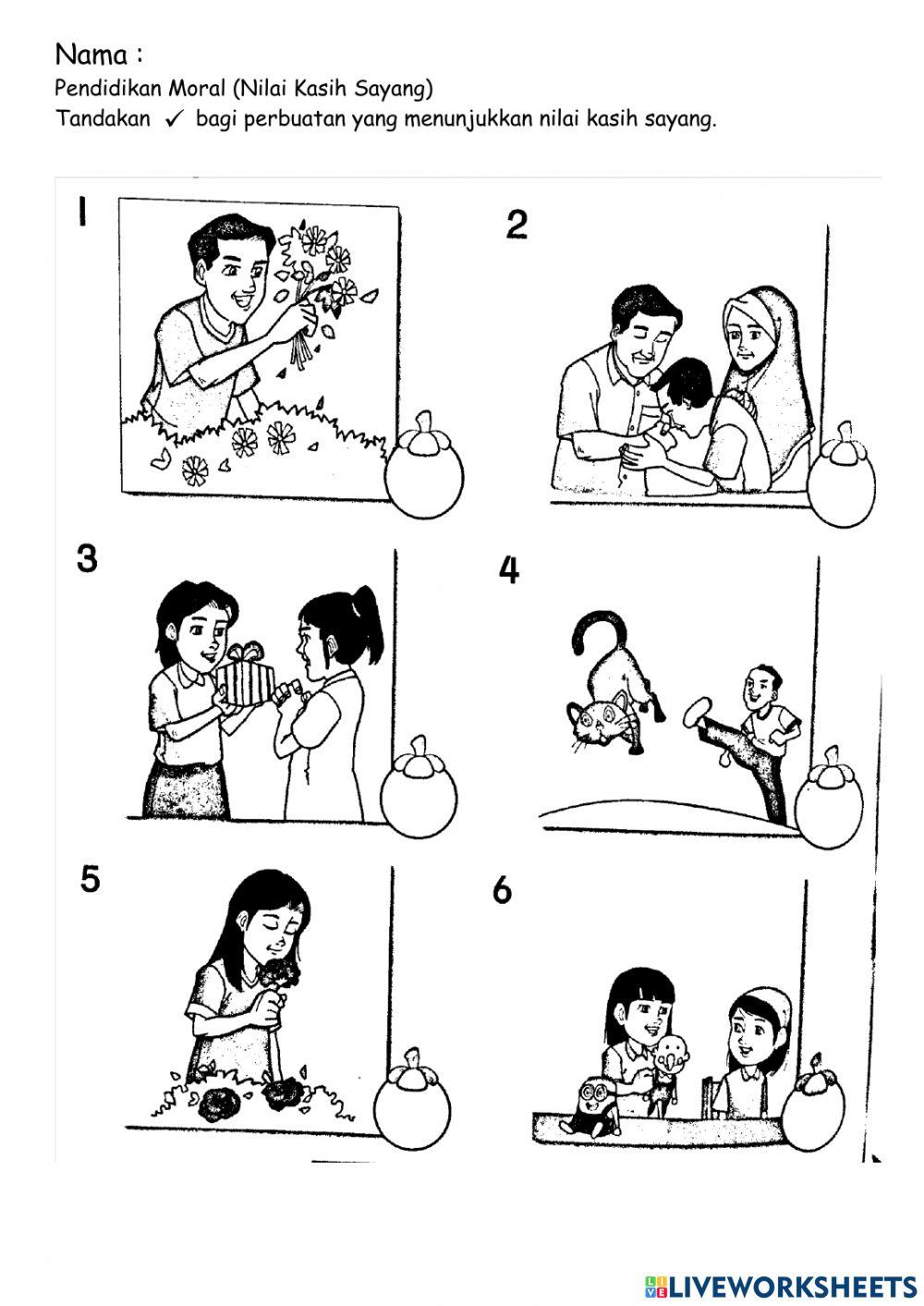 Nama :
Pendidikan Moral (Nilai Kasih Sayang)
Tandakan ✓ bagi perbuatan yang menunjukkan nilai kasih sayang.

1

2

3

4

5

6

LIVEWORKSHEETS