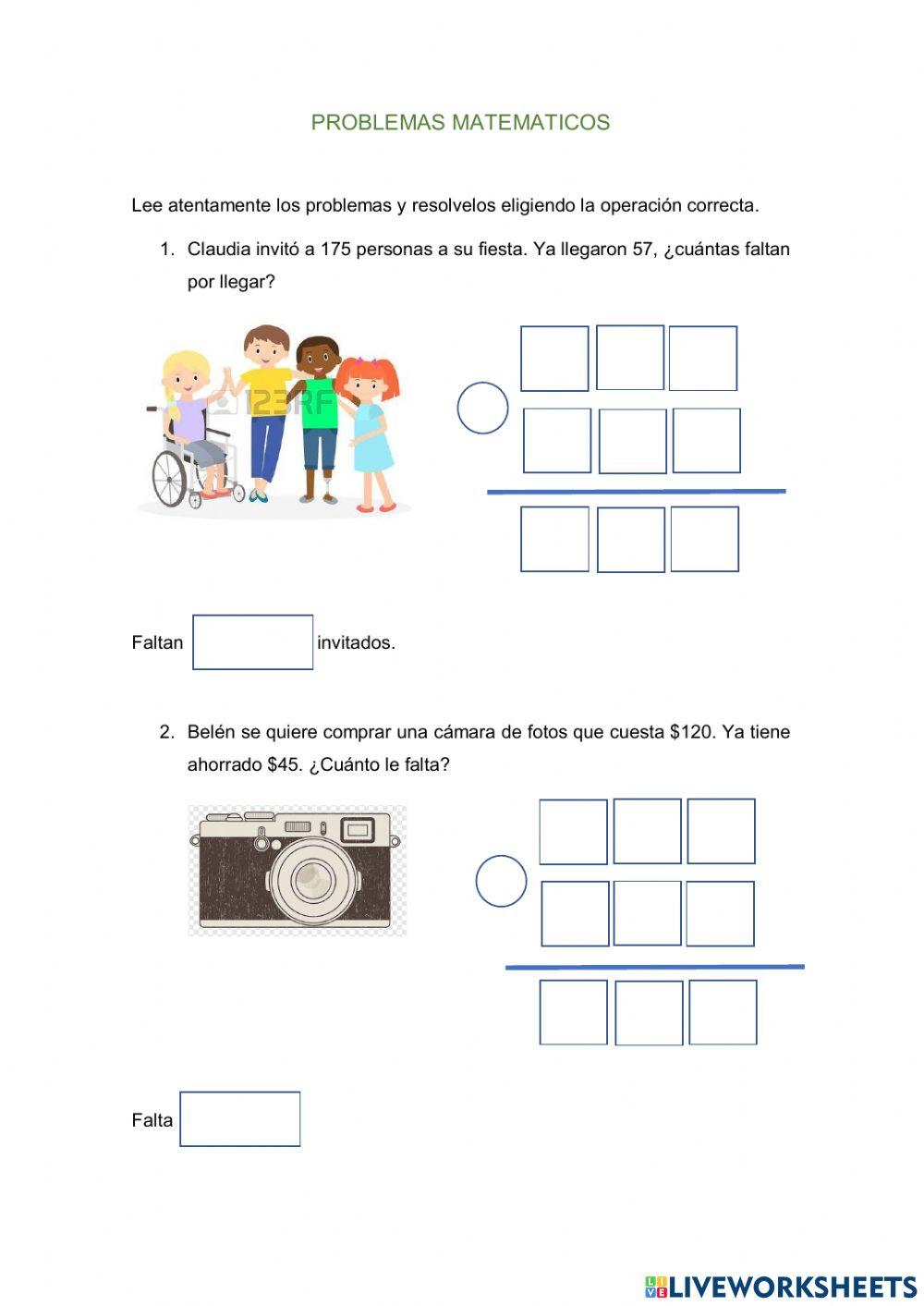 PROBLEMAS MATEMATICOS

Lee atentamente los problemas y resolvelos eligiendo la operación correcta.

1. Claudia invitó a 175 personas a su fiesta. Ya llegaron 57, ¿cuántas faltan por llegar?

123RF

Faltan invitados.

2. Belén se quiere comprar una cámara de fotos que cuesta \$120. Ya tiene ahorrado \$45. ¿Cuánto le falta?

Falta

LIVEWORKSHEETS