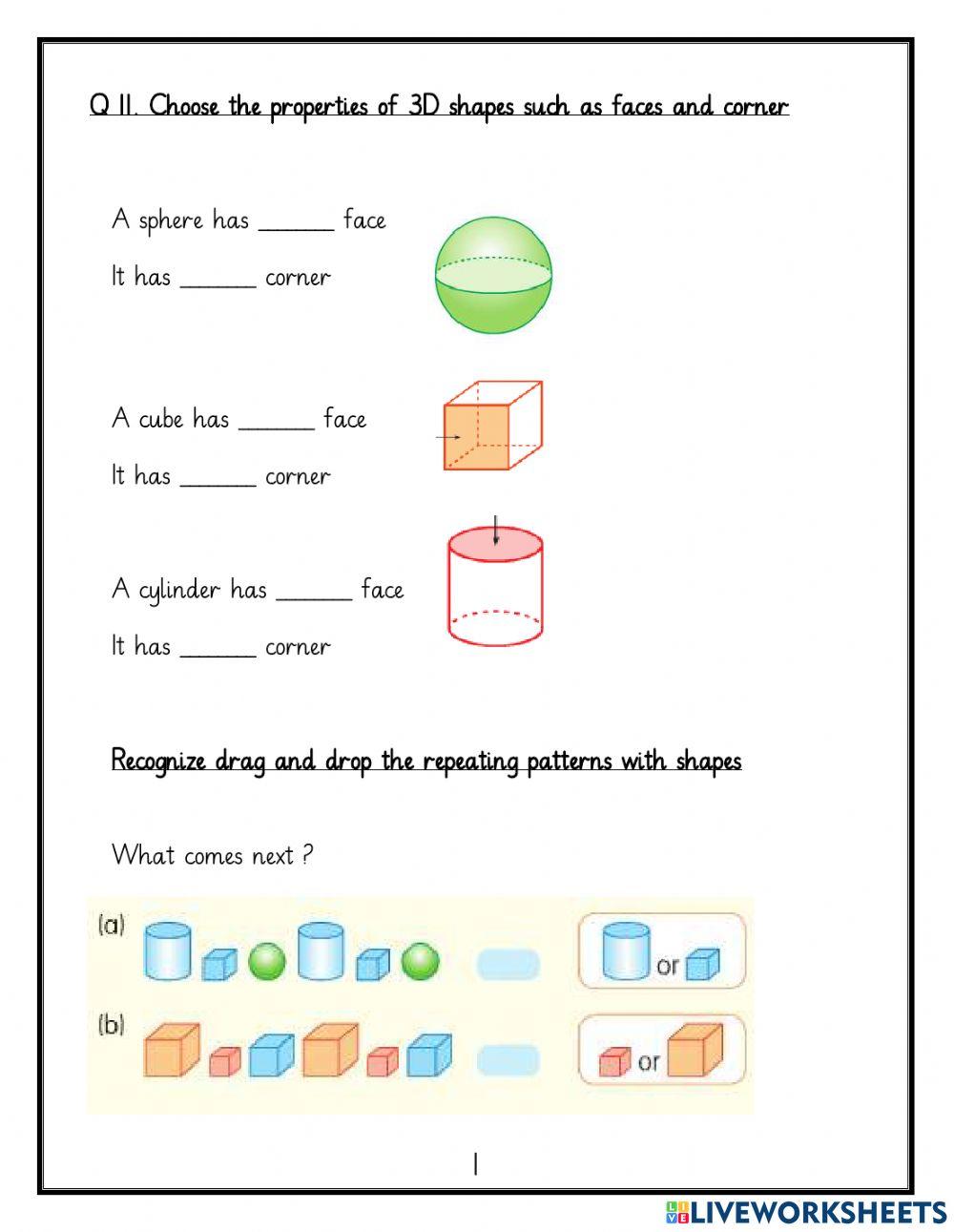 Q II. Choose the properties of 3D shapes such as faces and corner

A sphere has ______ face

It has ______ corner

A cube has ______ face

It has ______ corner

A cylinder has ______ face

It has ______ corner

Recognize drag and drop the repeating patterns with shapes

What comes next ?

(a)

or

(b)

or

1

LIVEWORKSHEETS