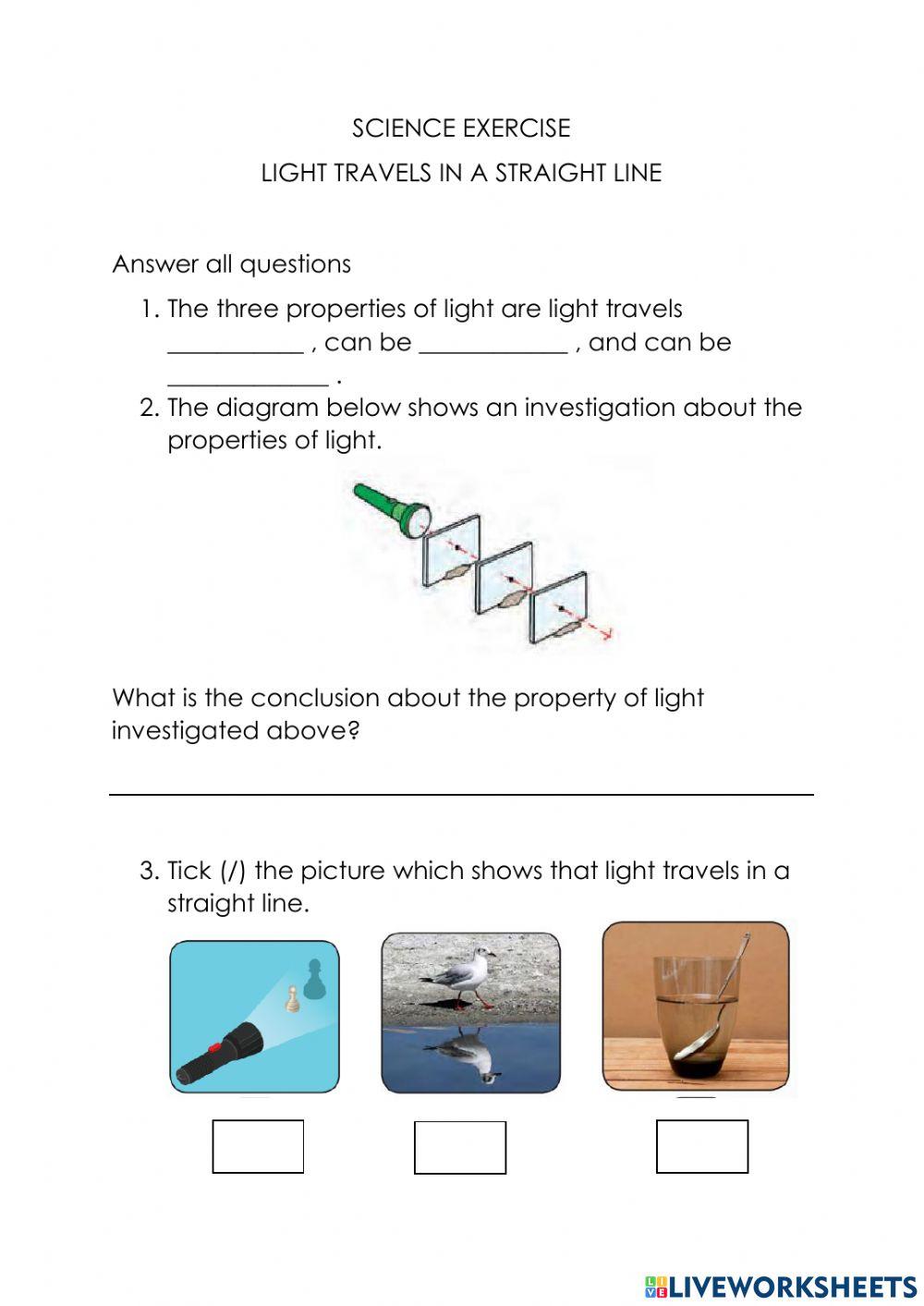 SCIENCE EXERCISE

LIGHT TRAVELS IN A STRAIGHT LINE

Answer all questions

1. The three properties of light are light travels ___________ , can be ____________ , and can be _____________ .

2. The diagram below shows an investigation about the properties of light.

What is the conclusion about the property of light investigated above?

3. Tick (/) the picture which shows that light travels in a straight line.

LIVEWORKSHEETS