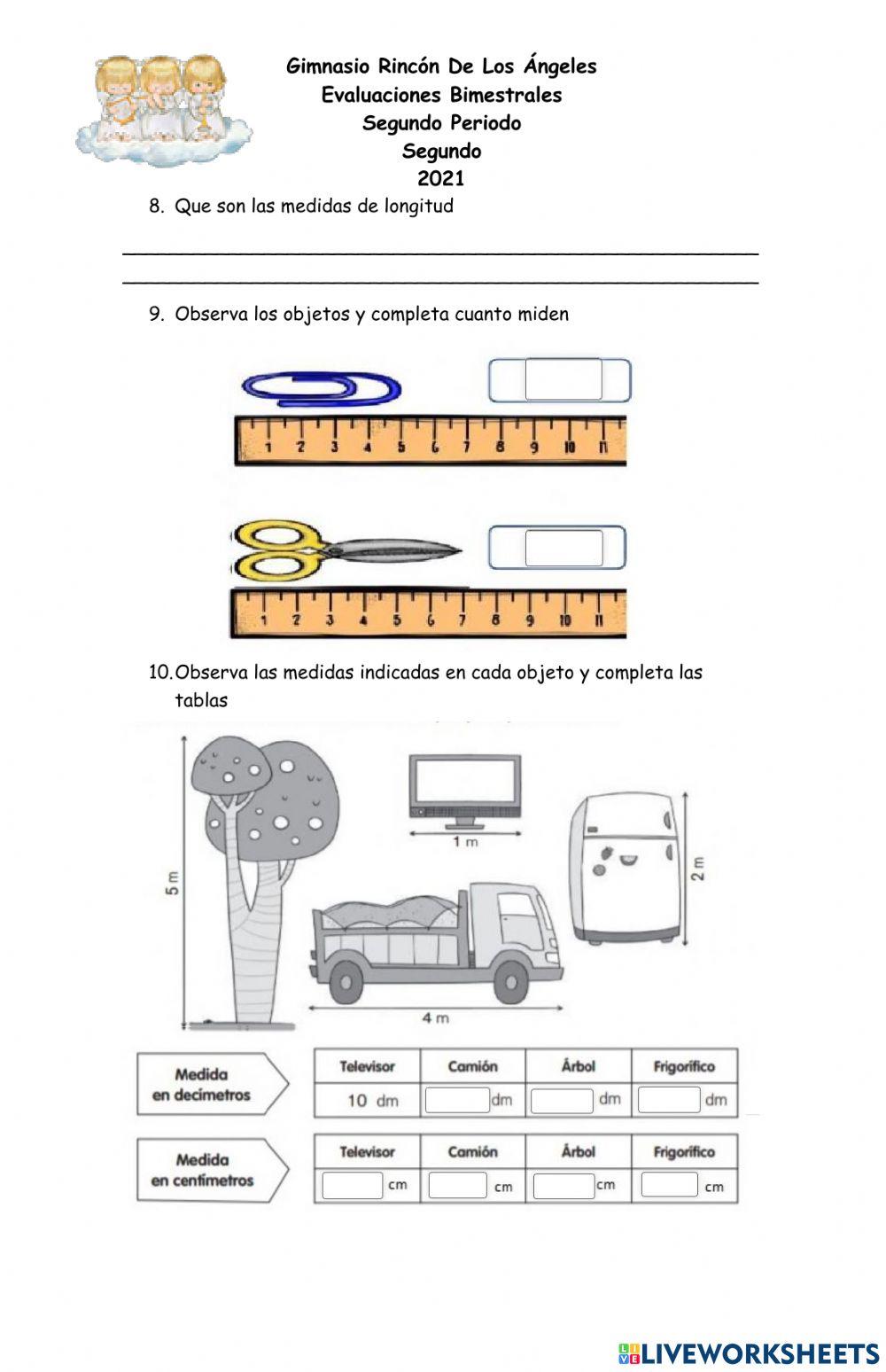 Gimnasio Rincón De Los Ángeles
Evaluaciones Bimestrales
Segundo Periodo
Segundo
2021

8. Que son las medidas de longitud

9. Observa los objetos y completa cuanto miden

1 2 3 4 5 6 7 8 9 10 11

1 2 3 4 5 6 7 8 9 10 11

10. Observa las medidas indicadas en cada objeto y completa las tablas

5 m
1 m
2 m
4 m

Medida en decímetros

| Televisor | Camión | Árbol | Frigorífico |
|---|---|---|---|
| 10 dm | dm | dm | dm |

Medida en centímetros

| Televisor | Camión | Árbol | Frigorífico |
|---|---|---|---|
| cm | cm | cm | cm |

LIVEWORKSHEETS