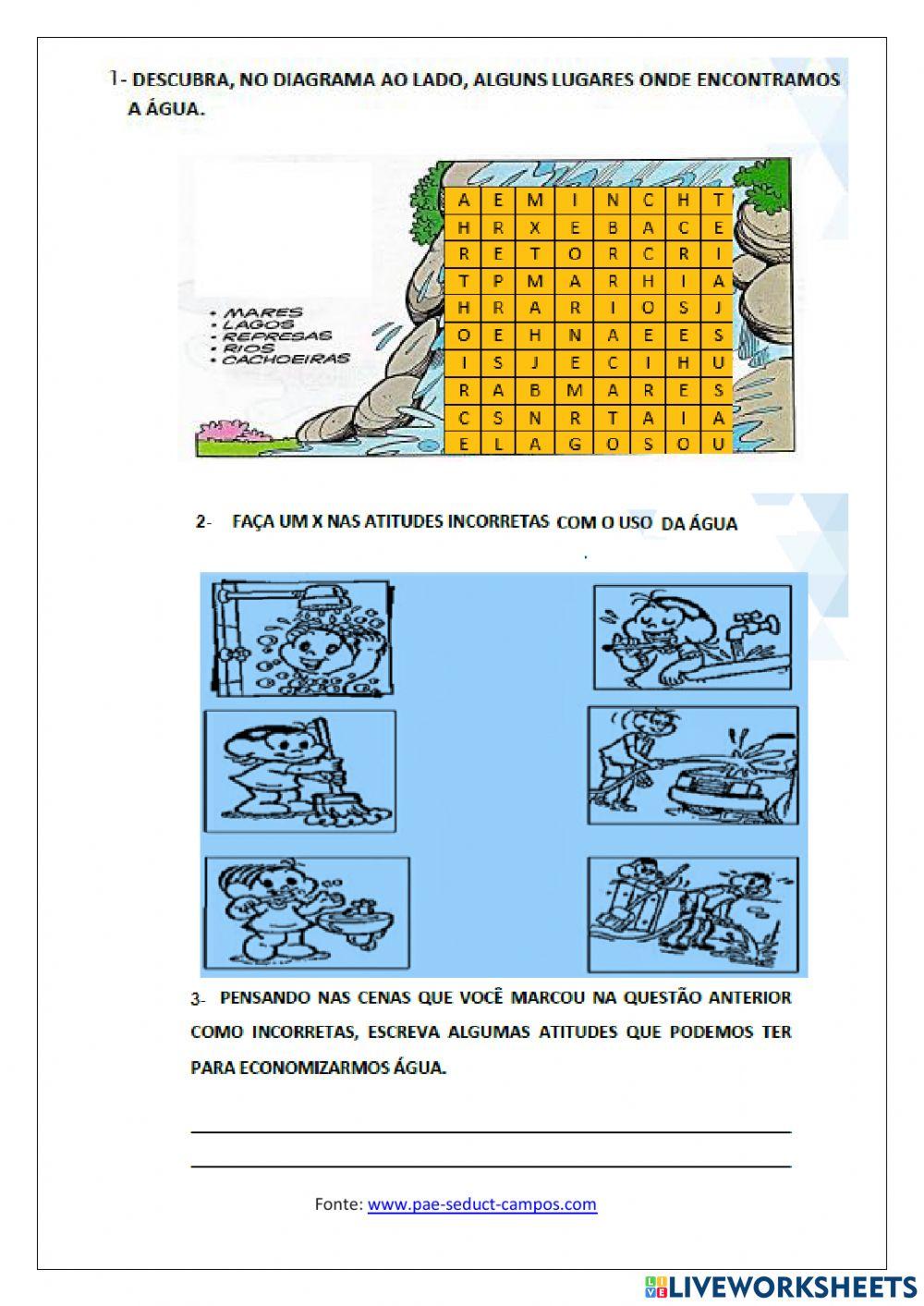 1- DESCUBRA, NO DIAGRAMA AO LADO, ALGUNS LUGARES ONDE ENCONTRAMOS A ÁGUA.

• MARES
• LAGOS
• REPRESAS
• RIOS
• CACHOEIRAS

| A | E | M | I | N | C | H | T |
|---|---|---|---|---|---|---|---|
| H | R | X | E | B | A | C | E |
| R | E | T | O | R | C | R | I |
| T | P | M | A | R | H | I | A |
| H | R | A | R | I | O | S | J |
| O | E | H | N | A | E | E | S |
| I | S | J | E | C | I | H | U |
| R | A | B | M | A | R | E | S |
| C | S | N | R | T | A | I | A |
| E | L | A | G | O | S | O | U |

2- FAÇA UM X NAS ATITUDES INCORRETAS COM O USO DA ÁGUA

3- PENSANDO NAS CENAS QUE VOCÊ MARCOU NA QUESTÃO ANTERIOR COMO INCORRETAS, ESCREVA ALGUMAS ATITUDES QUE PODEMOS TER PARA ECONOMIZARMOS ÁGUA.

Fonte: www.pae-seduct-campos.com

LIVEWORKSHEETS