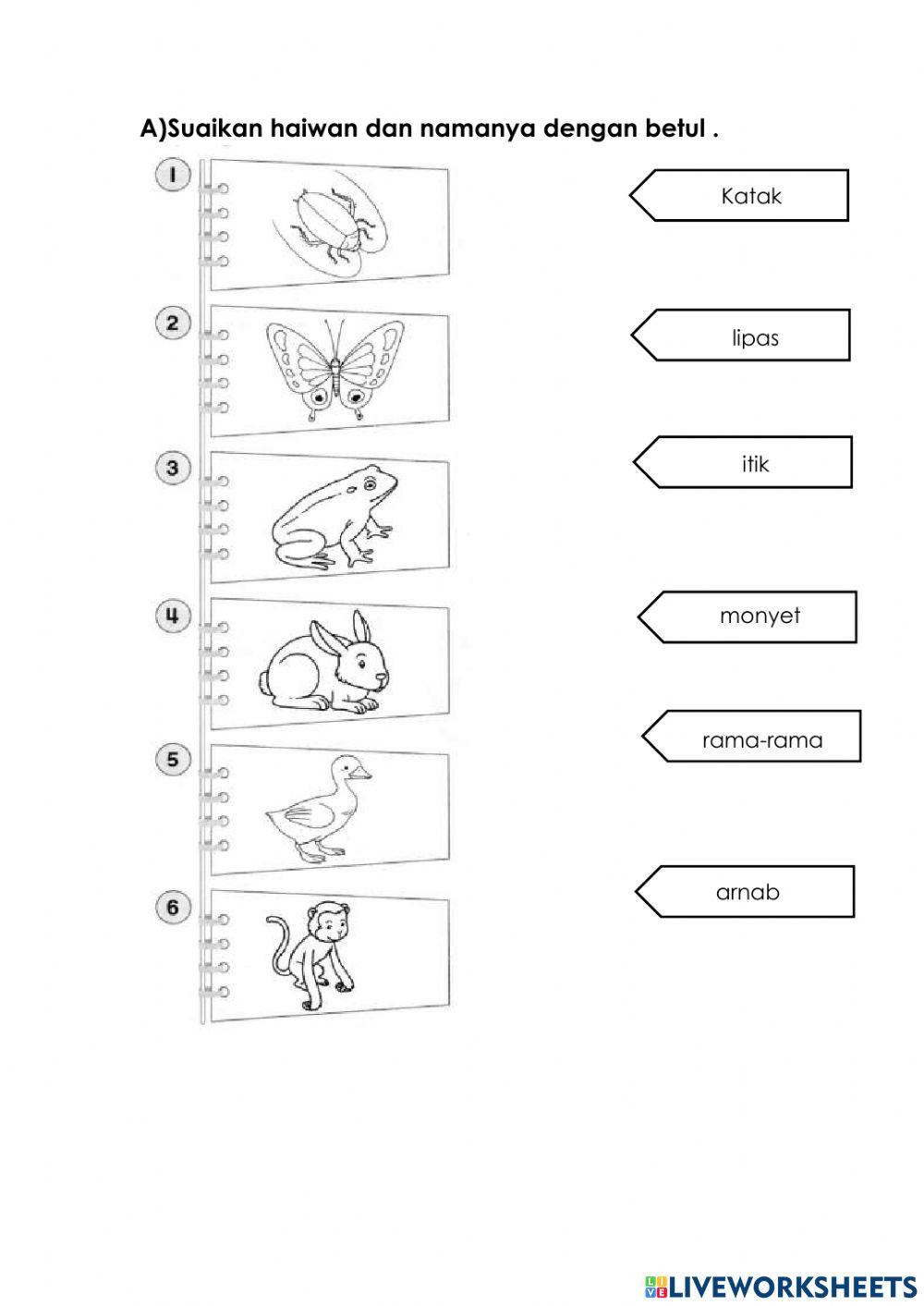 A)Suaikan haiwan dan namanya dengan betul .

1

2

3

4

5

6

Katak

lipas

itik

monyet

rama-rama

arnab

LIVEWORKSHEETS