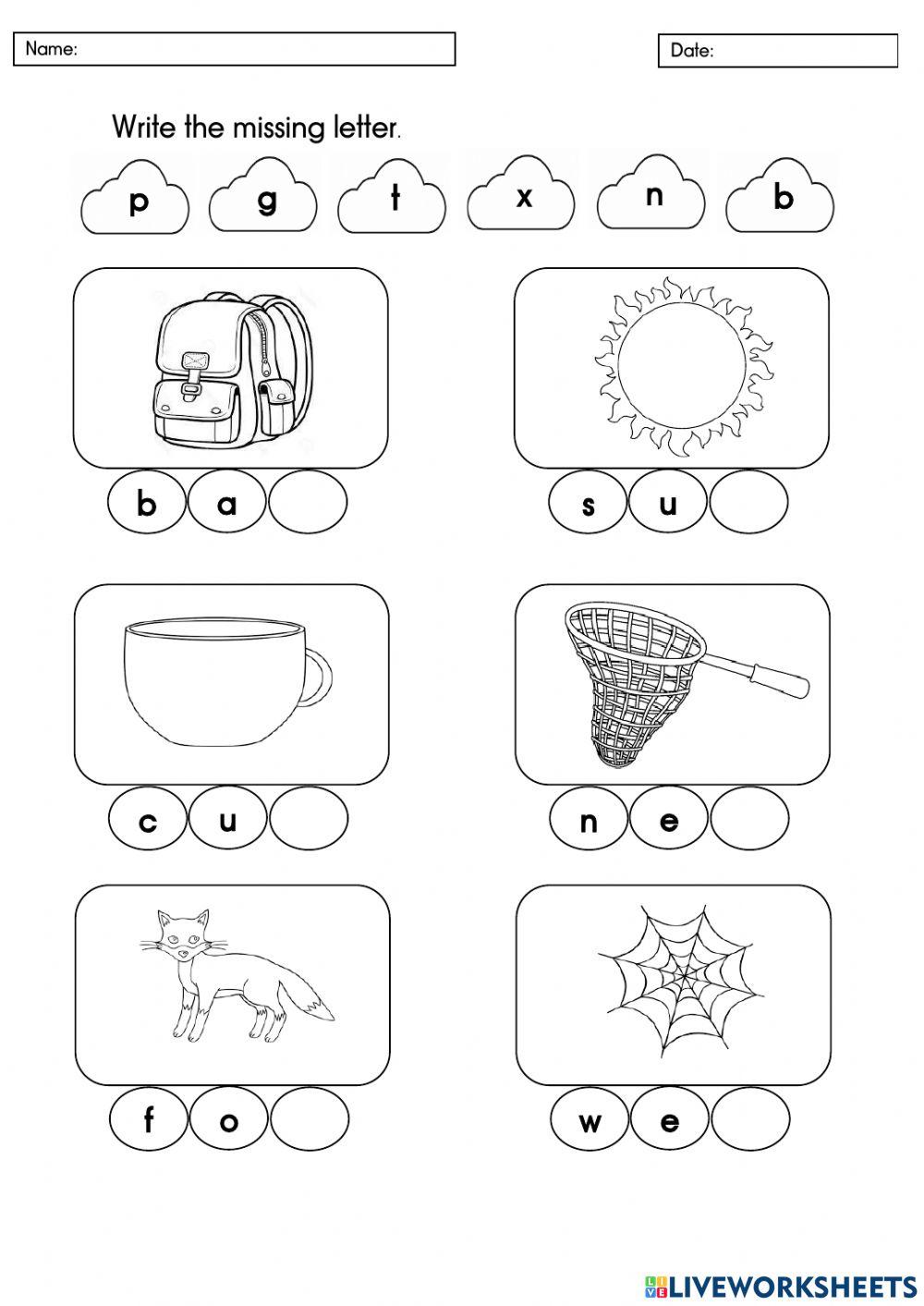 Name:

Date:

Write the missing letter.

p g t x n b

b a

s u

c u

n e

f o

w e

LIVEWORKSHEETS