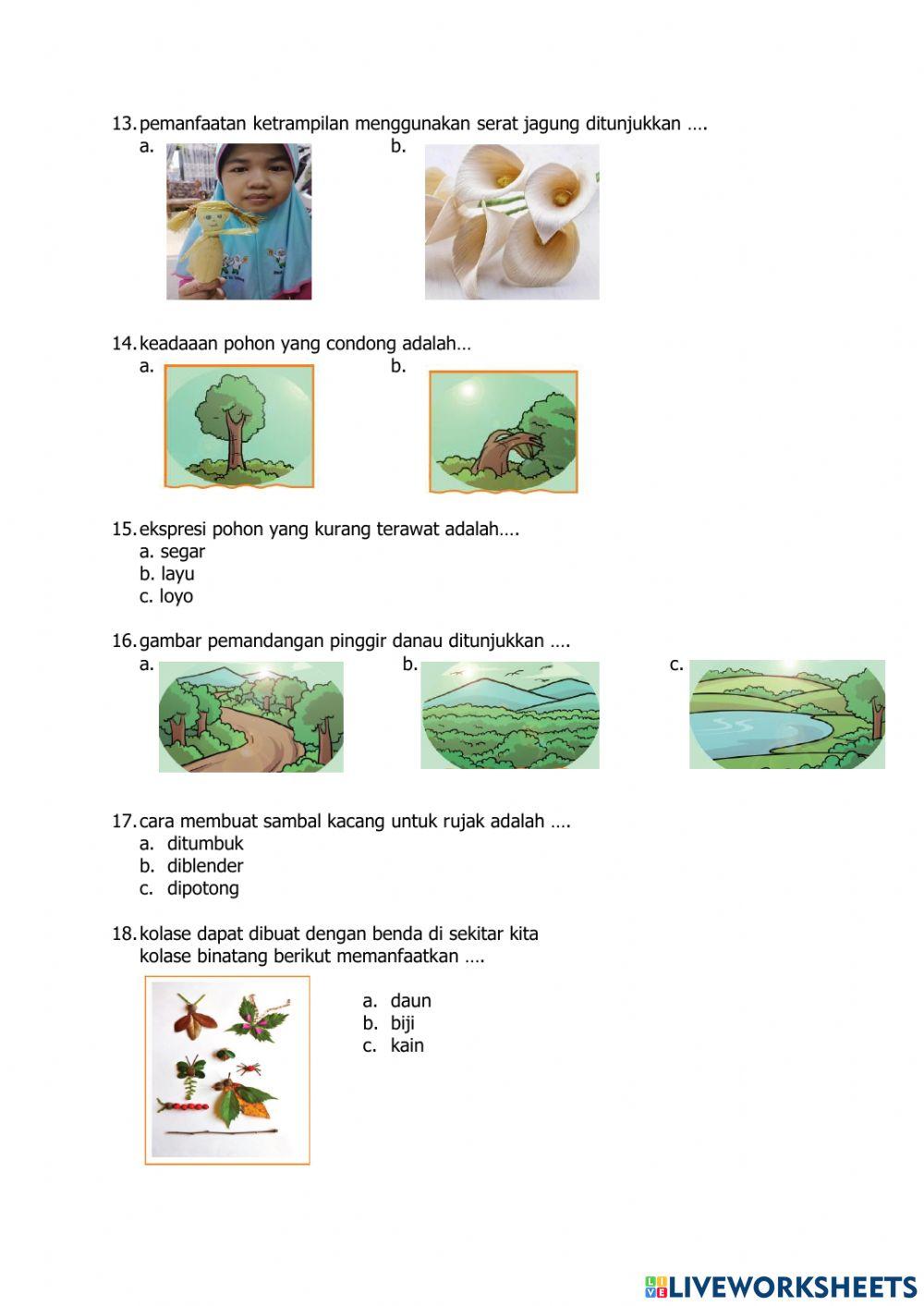 13. pemanfaatan ketrampilan menggunakan serat jagung ditunjukkan ....
a.
b.

14. keadaaan pohon yang condong adalah...
a.
b.

15. ekspresi pohon yang kurang terawat adalah....
a. segar
b. layu
c. loyo

16. gambar pemandangan pinggir danau ditunjukkan ....
a.
b.
c.

17. cara membuat sambal kacang untuk rujak adalah ....
a. ditumbuk
b. diblender
c. dipotong

18. kolase dapat dibuat dengan benda di sekitar kita
kolase binatang berikut memanfaatkan ....

a. daun
b. biji
c. kain

LIVEWORKSHEETS