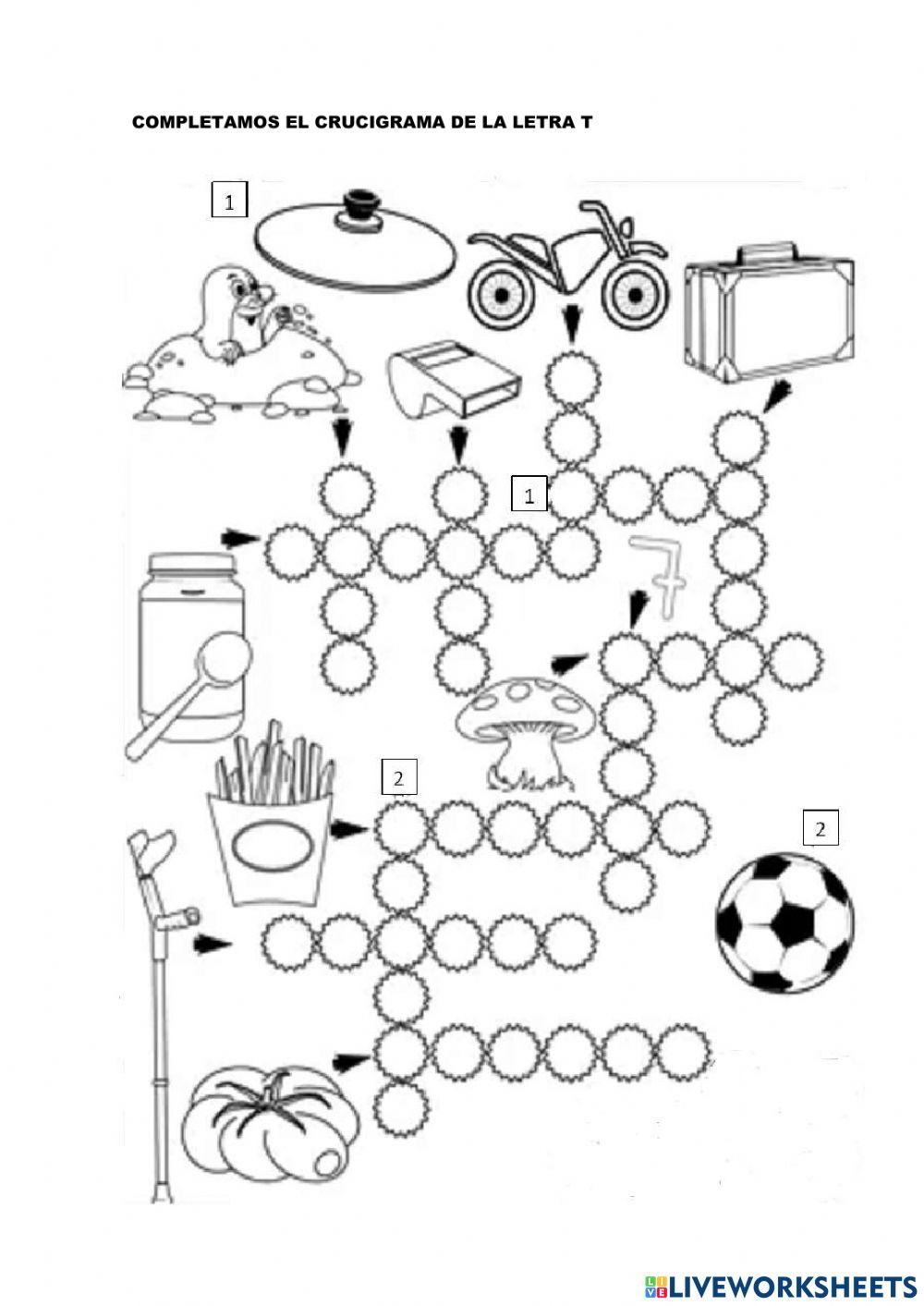 COMPLETAMOS EL CRUCIGRAMA DE LA LETRA T

1

1

7

2

2

LIVEWORKSHEETS