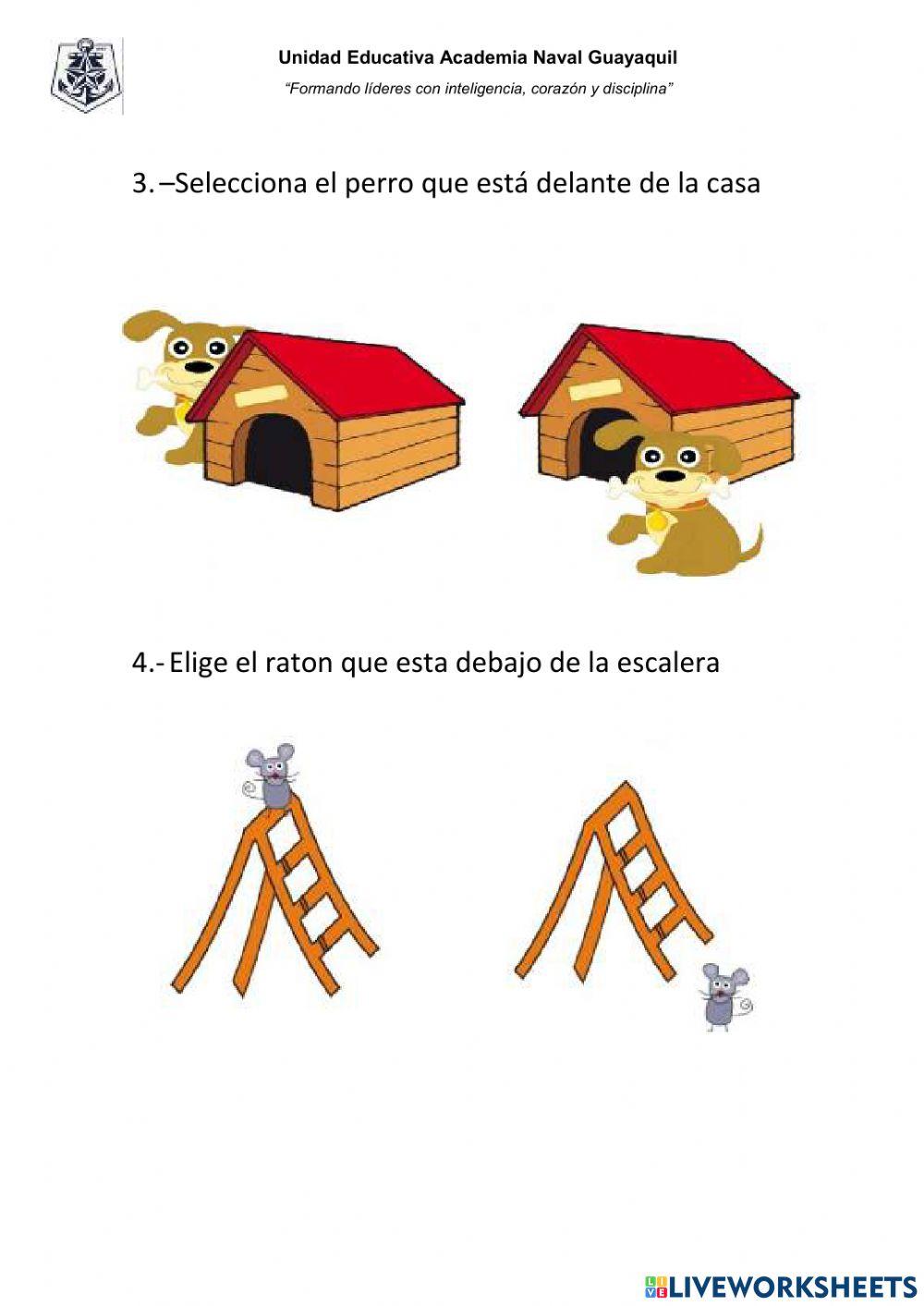 Unidad Educativa Academia Naval Guayaquil

"Formando líderes con inteligencia, corazón y disciplina"

3. –Selecciona el perro que está delante de la casa

4.- Elige el raton que esta debajo de la escalera

LIVEWORKSHEETS