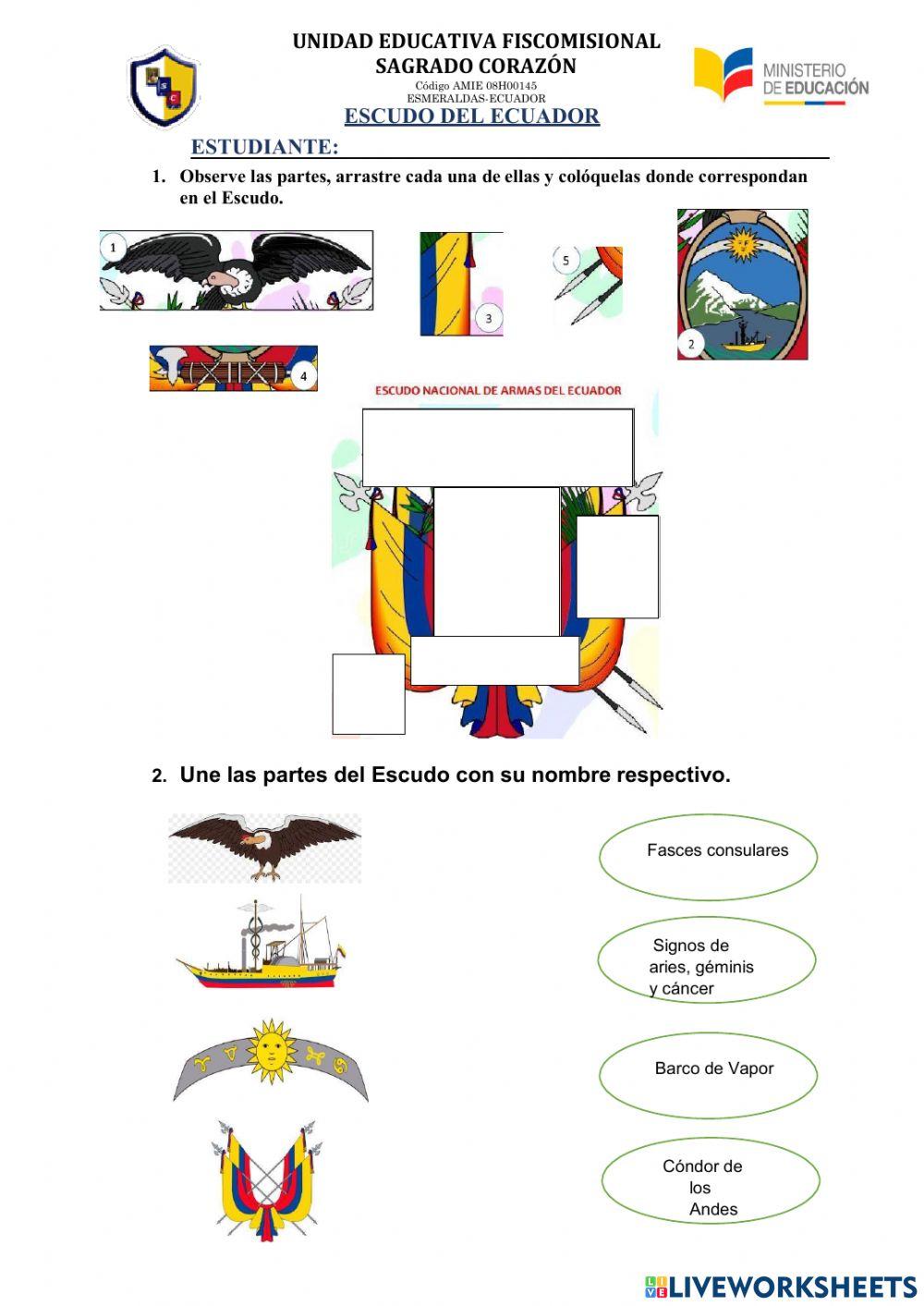 UNIDAD EDUCATIVA FISCOMISIONAL
SAGRADO CORAZÓN
Código AMIE 08H00145
ESMERALDAS-ECUADOR

MINISTERIO DE EDUCACIÓN

ESCUDO DEL ECUADOR

ESTUDIANTE:

1. Observe las partes, arrastre cada una de ellas y colóquelas donde correspondan en el Escudo.

1

3

5

2

4

ESCUDO NACIONAL DE ARMAS DEL ECUADOR

2. Une las partes del Escudo con su nombre respectivo.

Fasces consulares

Signos de aries, géminis y cáncer

Barco de Vapor

Cóndor de los Andes

LIVEWORKSHEETS