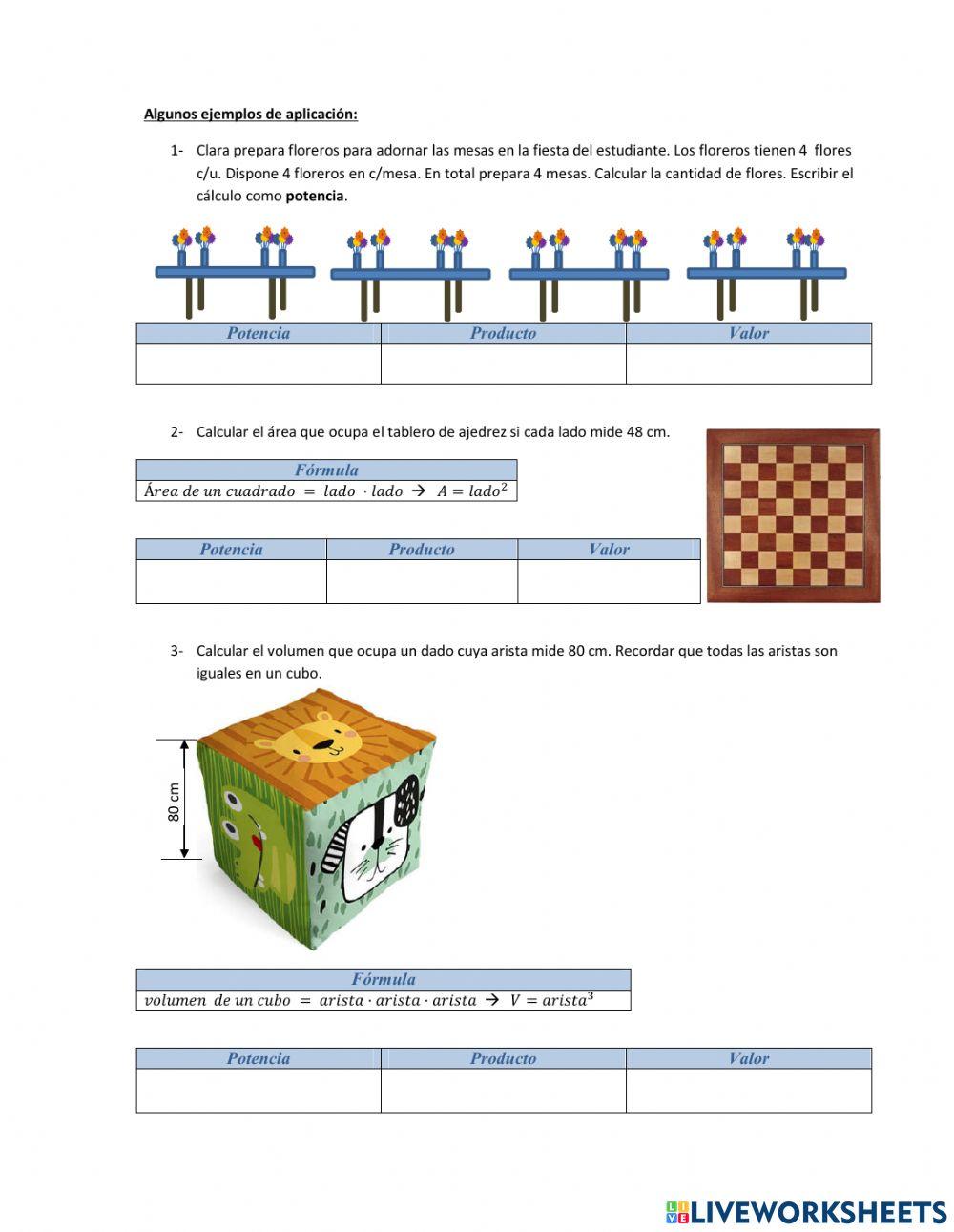 Algunos ejemplos de aplicación:

1- Clara prepara floreros para adornar las mesas en la fiesta del estudiante. Los floreros tienen 4 flores c/u. Dispone 4 floreros en c/mesa. En total prepara 4 mesas. Calcular la cantidad de flores. Escribir el cálculo como potencia.

| Potencia | Producto | Valor |
|---|---|---|
| | | |

2- Calcular el área que ocupa el tablero de ajedrez si cada lado mide 48 cm.

| Fórmula |
|---|
| $Área\ de\ un\ cuadrado = lado \cdot lado \rightarrow A = lado^2$ |

| Potencia | Producto | Valor |
|---|---|---|
| | | |

3- Calcular el volumen que ocupa un dado cuya arista mide 80 cm. Recordar que todas las aristas son iguales en un cubo.

80 cm

| Fórmula |
|---|
| $volumen\ de\ un\ cubo = arista \cdot arista \cdot arista \rightarrow V = arista^3$ |

| Potencia | Producto | Valor |
|---|---|---|
| | | |

LIVEWORKSHEETS