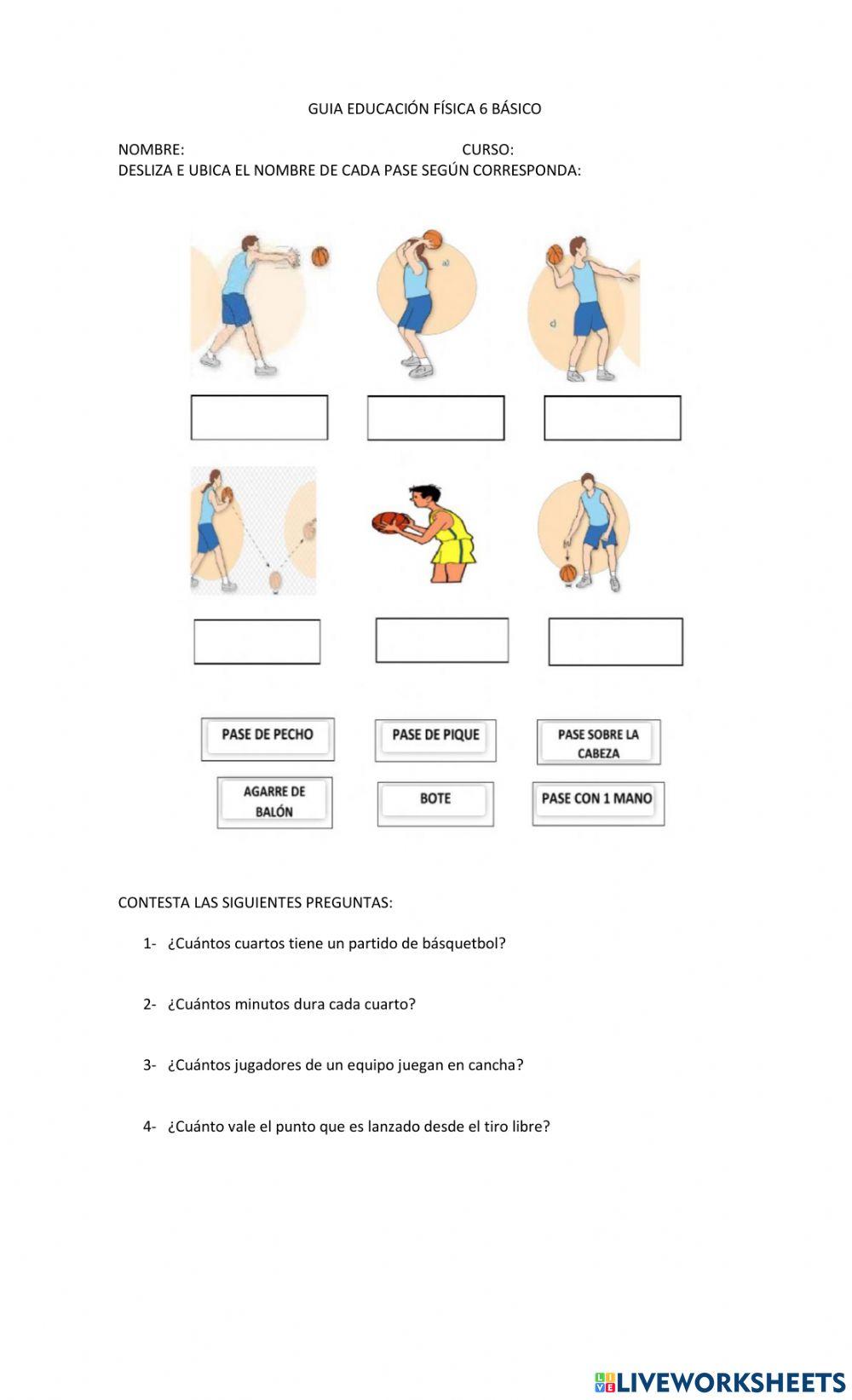 GUIA EDUCACIÓN FÍSICA 6 BÁSICO

NOMBRE: CURSO:
DESLIZA E UBICA EL NOMBRE DE CADA PASE SEGÚN CORRESPONDA:

a)

c)

PASE DE PECHO

PASE DE PIQUE

PASE SOBRE LA CABEZA

AGARRE DE BALÓN

BOTE

PASE CON 1 MANO

CONTESTA LAS SIGUIENTES PREGUNTAS:

1- ¿Cuántos cuartos tiene un partido de básquetbol?

2- ¿Cuántos minutos dura cada cuarto?

3- ¿Cuántos jugadores de un equipo juegan en cancha?

4- ¿Cuánto vale el punto que es lanzado desde el tiro libre?

LIVEWORKSHEETS