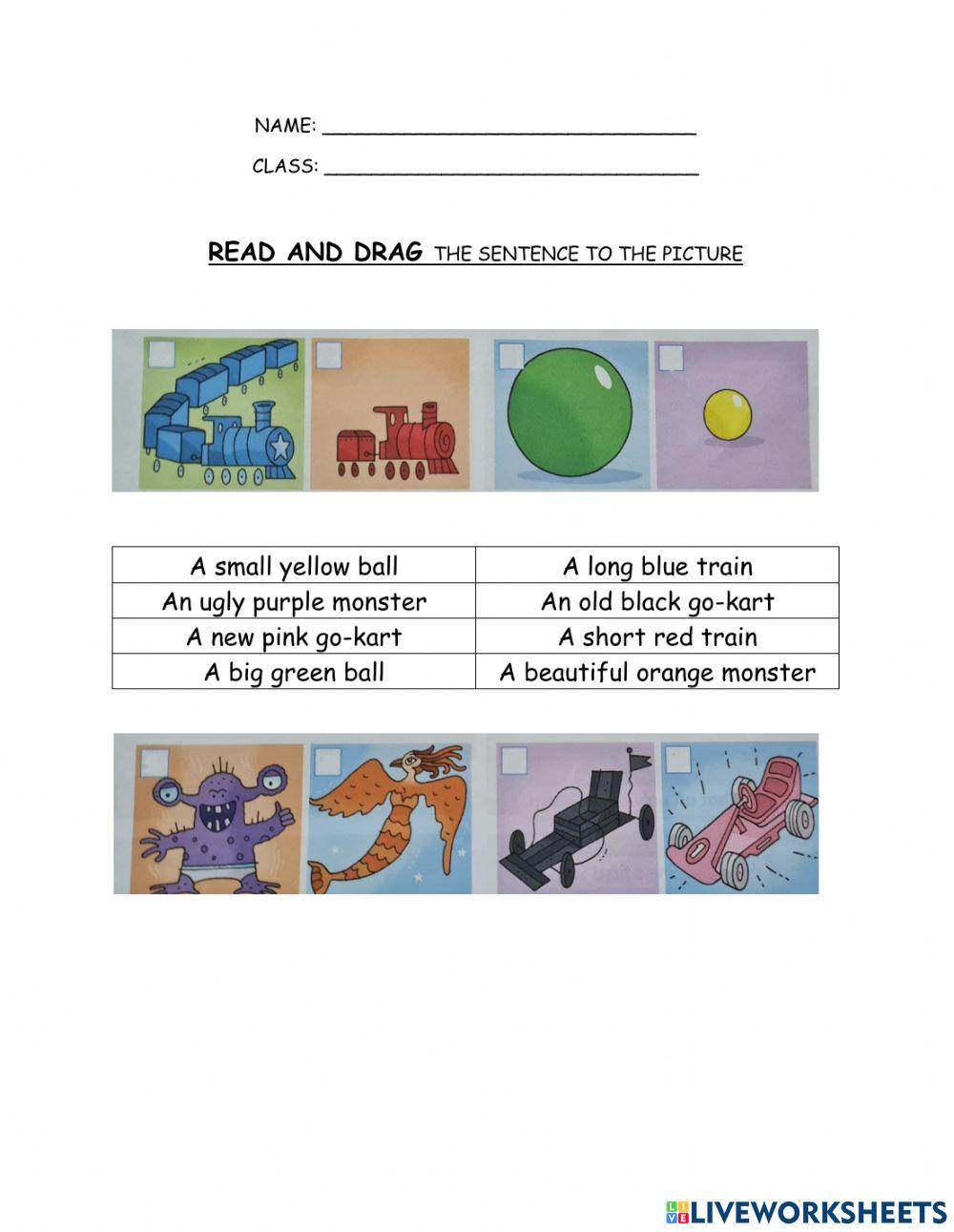 NAME: ______________________________

CLASS: ______________________________

READ AND DRAG THE SENTENCE TO THE PICTURE

| A small yellow ball | A long blue train |
|---|---|
| An ugly purple monster | An old black go-kart |
| A new pink go-kart | A short red train |
| A big green ball | A beautiful orange monster |

LIVEWORKSHEETS