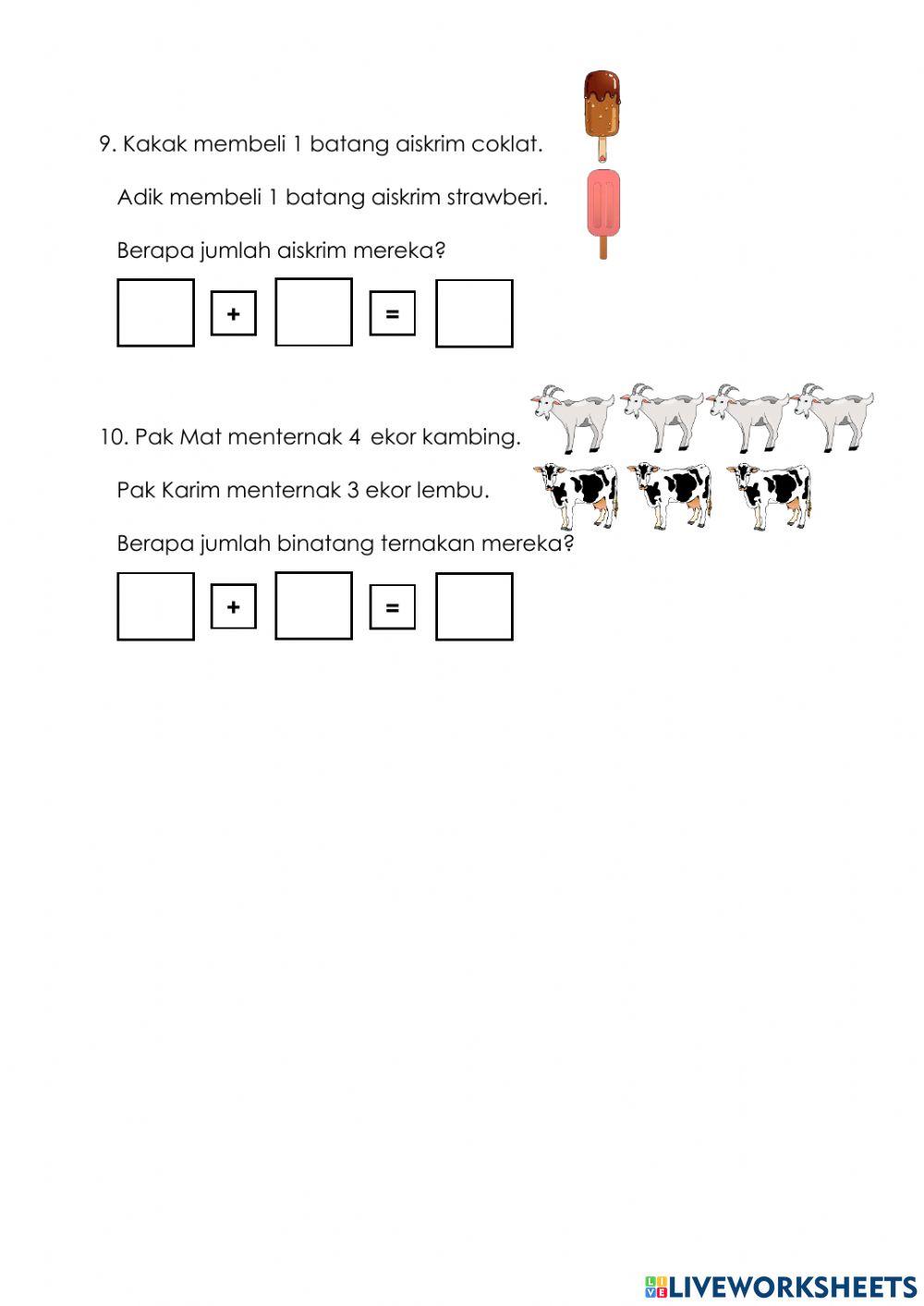 9. Kakak membeli 1 batang aiskrim coklat.

Adik membeli 1 batang aiskrim strawberi.

Berapa jumlah aiskrim mereka?

+ =

10. Pak Mat menternak 4 ekor kambing.

Pak Karim menternak 3 ekor lembu.

Berapa jumlah binatang ternakan mereka?

+ =

LIVEWORKSHEETS