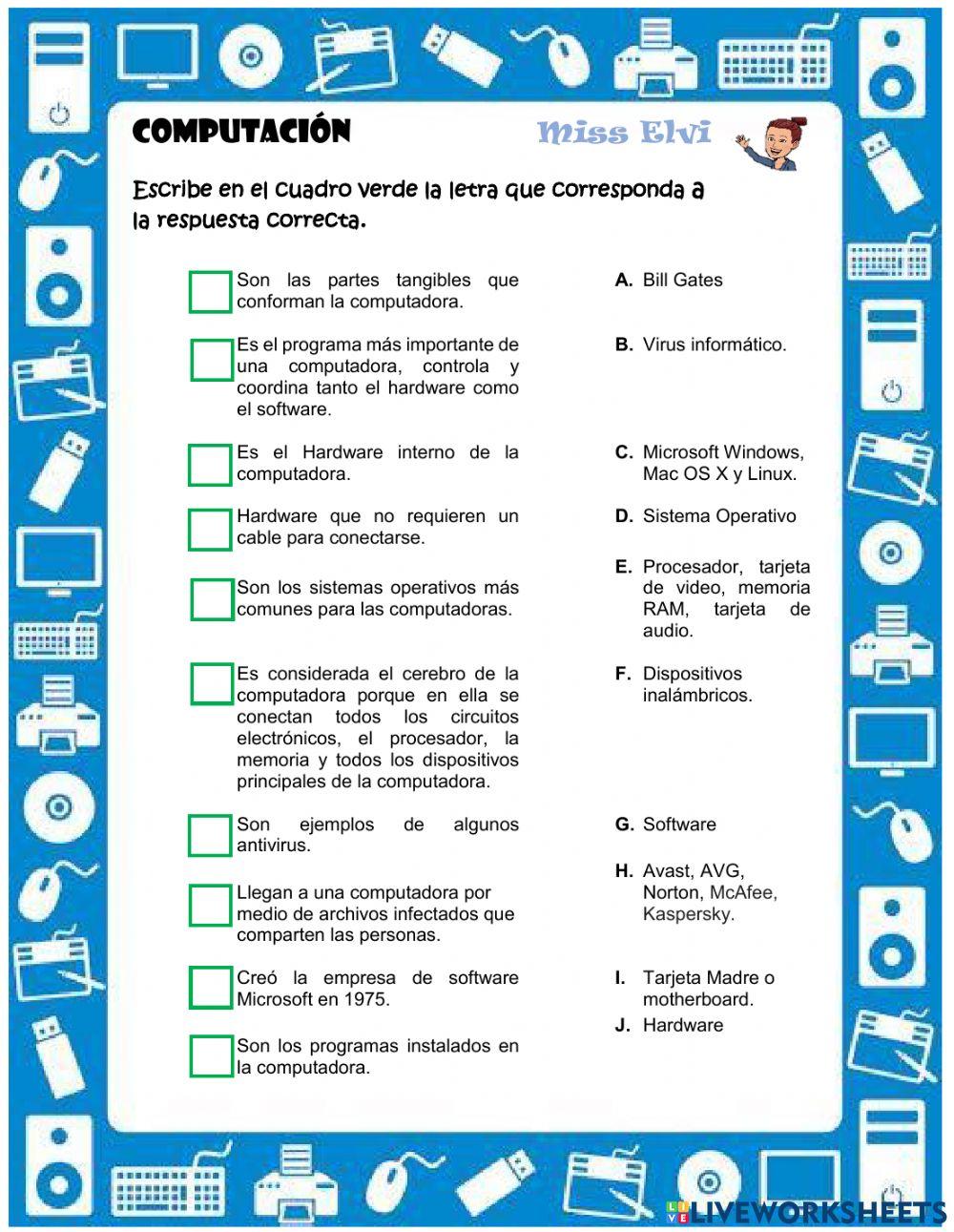 COMPUTACIÓN

Miss Elvi

Escribe en el cuadro verde la letra que corresponda a la respuesta correcta.

Son las partes tangibles que conforman la computadora.

Es el programa más importante de una computadora, controla y coordina tanto el hardware como el software.

Es el Hardware interno de la computadora.

Hardware que no requieren un cable para conectarse.

Son los sistemas operativos más comunes para las computadoras.

Es considerada el cerebro de la computadora porque en ella se conectan todos los circuitos electrónicos, el procesador, la memoria y todos los dispositivos principales de la computadora.

Son ejemplos de algunos antivirus.

Llegan a una computadora por medio de archivos infectados que comparten las personas.

Creó la empresa de software Microsoft en 1975.

Son los programas instalados en la computadora.

A. Bill Gates

B. Virus informático.

C. Microsoft Windows, Mac OS X y Linux.

D. Sistema Operativo

E. Procesador, tarjeta de video, memoria RAM, tarjeta de audio.

F. Dispositivos inalámbricos.

G. Software

H. Avast, AVG, Norton, McAfee, Kaspersky.

I. Tarjeta Madre o motherboard.

J. Hardware

LIVEWORKSHEETS