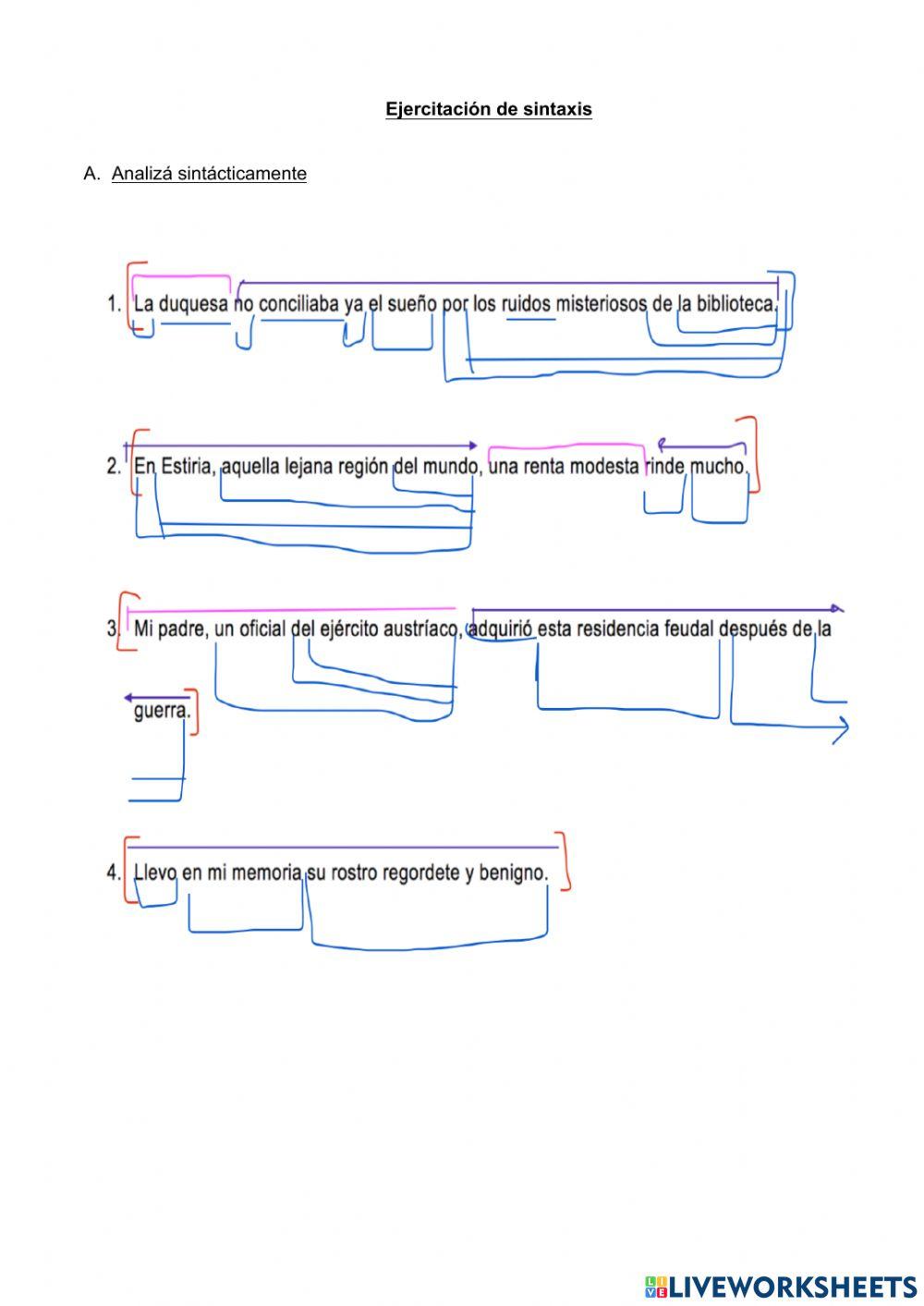 Ejercitación de sintaxis

A. Analizá sintácticamente

1. La duquesa no conciliaba ya el sueño por los ruidos misteriosos de la biblioteca.

2. En Estiria, aquella lejana región del mundo, una renta modesta rinde mucho.

3. Mi padre, un oficial del ejército austríaco, adquirió esta residencia feudal después de la guerra.

4. Llevo en mi memoria su rostro regordete y benigno.

LIVEWORKSHEETS