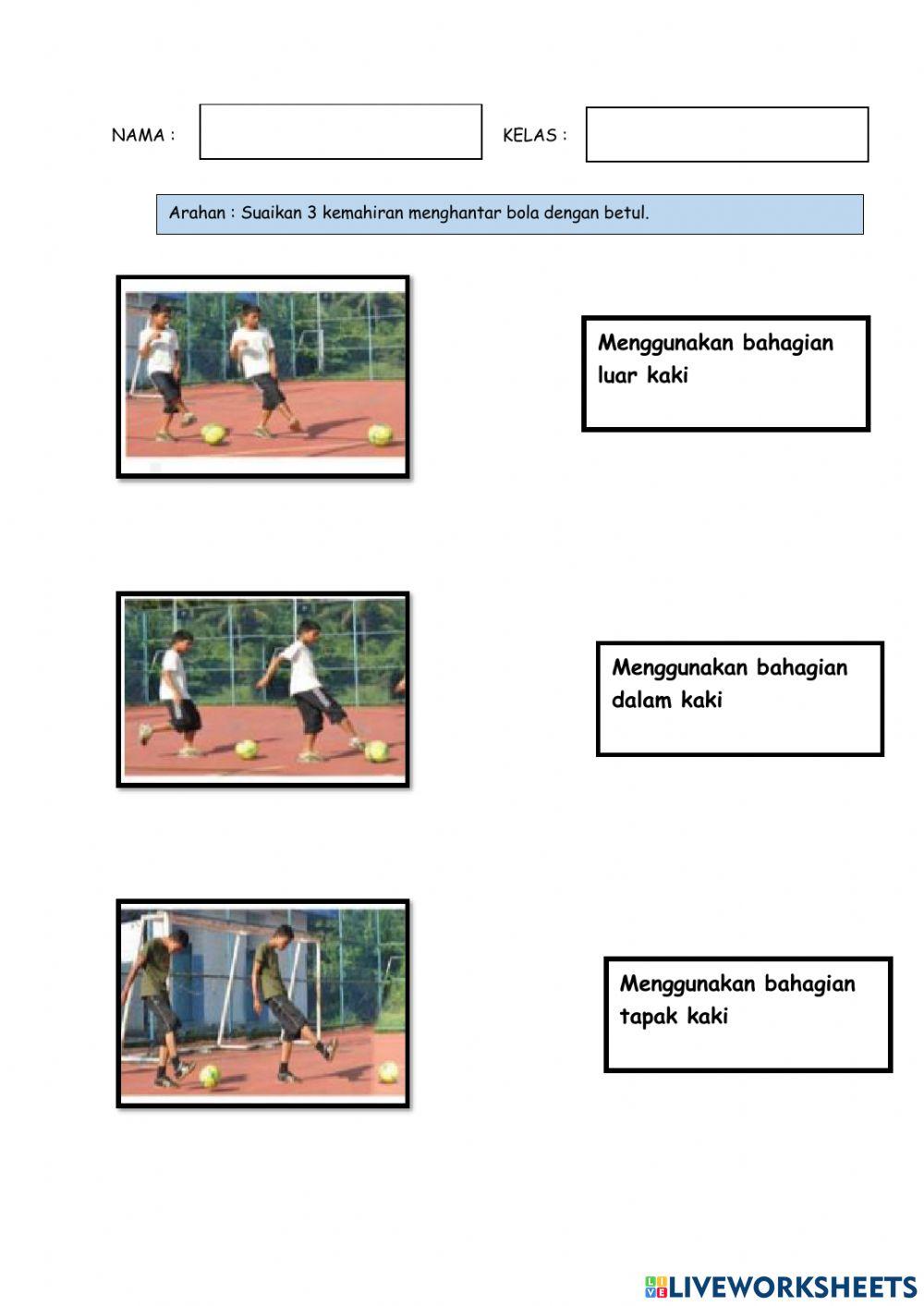 NAMA :

KELAS :

Arahan : Suaikan 3 kemahiran menghantar bola dengan betul.

Menggunakan bahagian luar kaki

Menggunakan bahagian dalam kaki

Menggunakan bahagian tapak kaki

LIVEWORKSHEETS