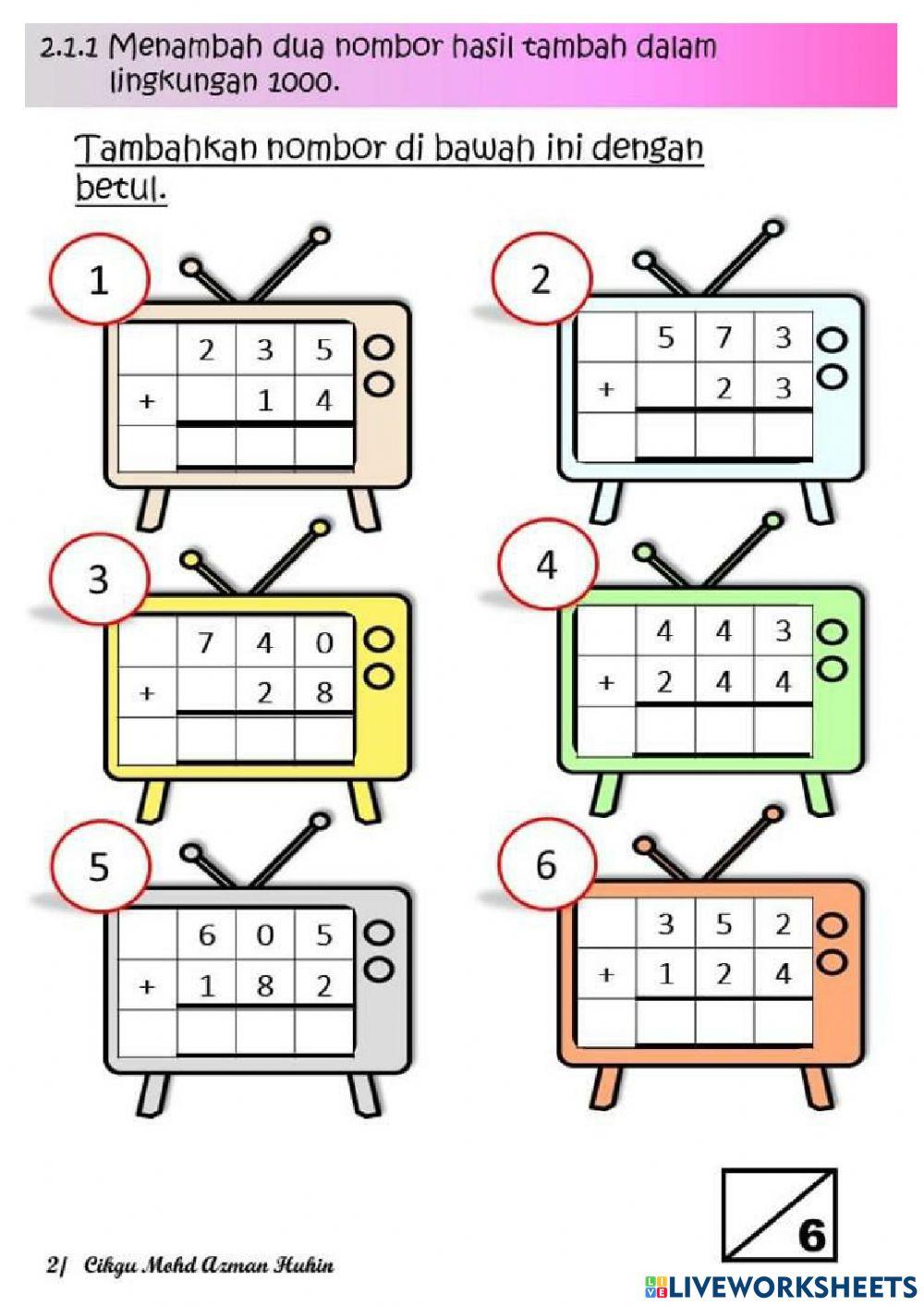 2.1.1 Menambah dua nombor hasil tambah dalam lingkungan 1000.

Tambahkan nombor di bawah ini dengan betul.

1

| | 2 | 3 | 5 |
|---|---|---|---|
| + | | 1 | 4 |
| | | | |

2

| | 5 | 7 | 3 |
|---|---|---|---|
| + | | 2 | 3 |
| | | | |

3

| | 7 | 4 | 0 |
|---|---|---|---|
| + | | 2 | 8 |
| | | | |

4

| | 4 | 4 | 3 |
|---|---|---|---|
| + | 2 | 4 | 4 |
| | | | |

5

| | 6 | 0 | 5 |
|---|---|---|---|
| + | 1 | 8 | 2 |
| | | | |

6

| | 3 | 5 | 2 |
|---|---|---|---|
| + | 1 | 2 | 4 |
| | | | |

6

2| Cikgu Mohd Azman Huhin

LIVEWORKSHEETS