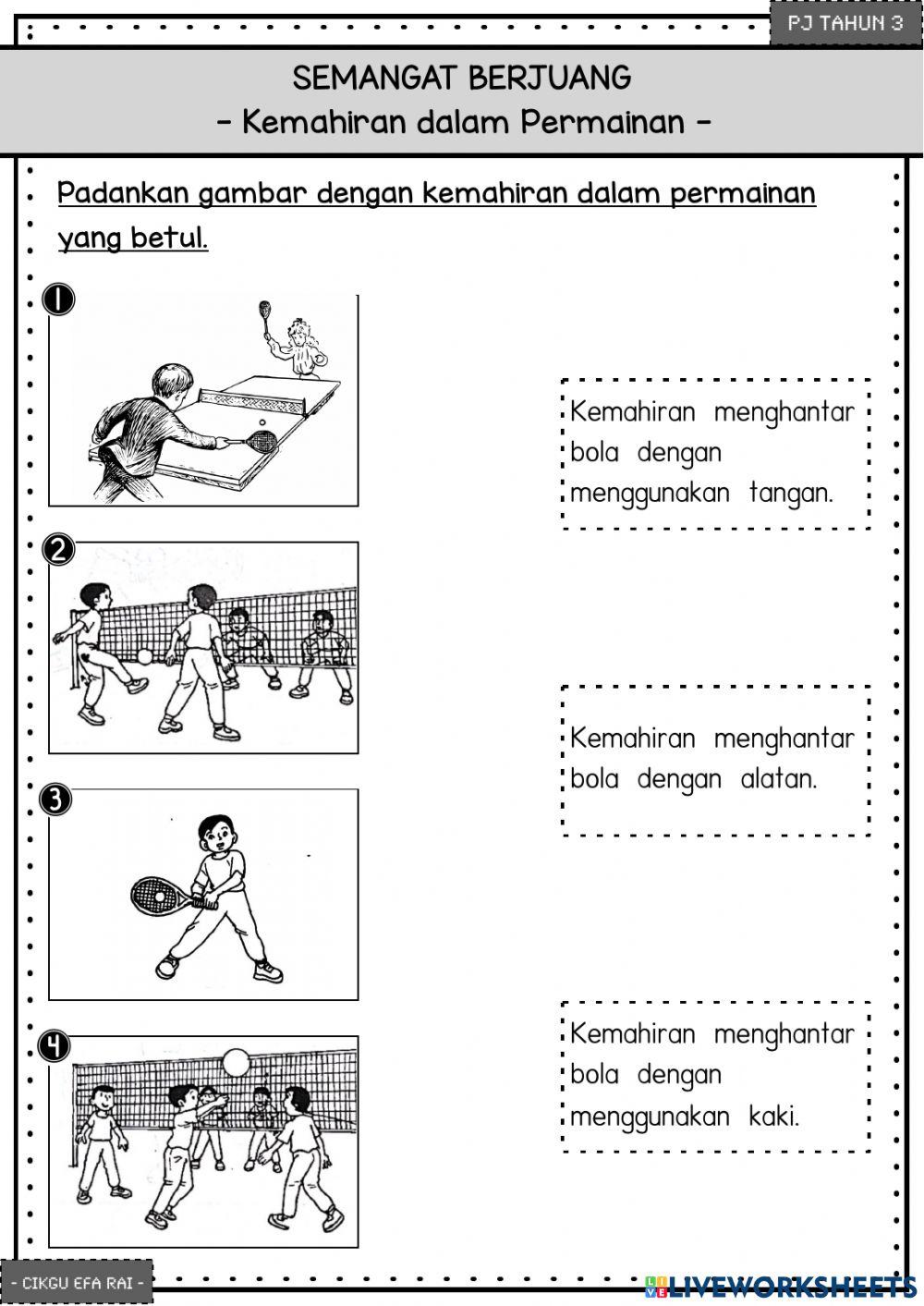 PJ TAHUN 3

SEMANGAT BERJUANG
- Kemahiran dalam Permainan -

Padankan gambar dengan kemahiran dalam permainan yang betul.

1

2

3

4

Kemahiran menghantar bola dengan menggunakan tangan.

Kemahiran menghantar bola dengan alatan.

Kemahiran menghantar bola dengan menggunakan kaki.

- CIKGU EFA RAI -

LIVEWORKSHEETS