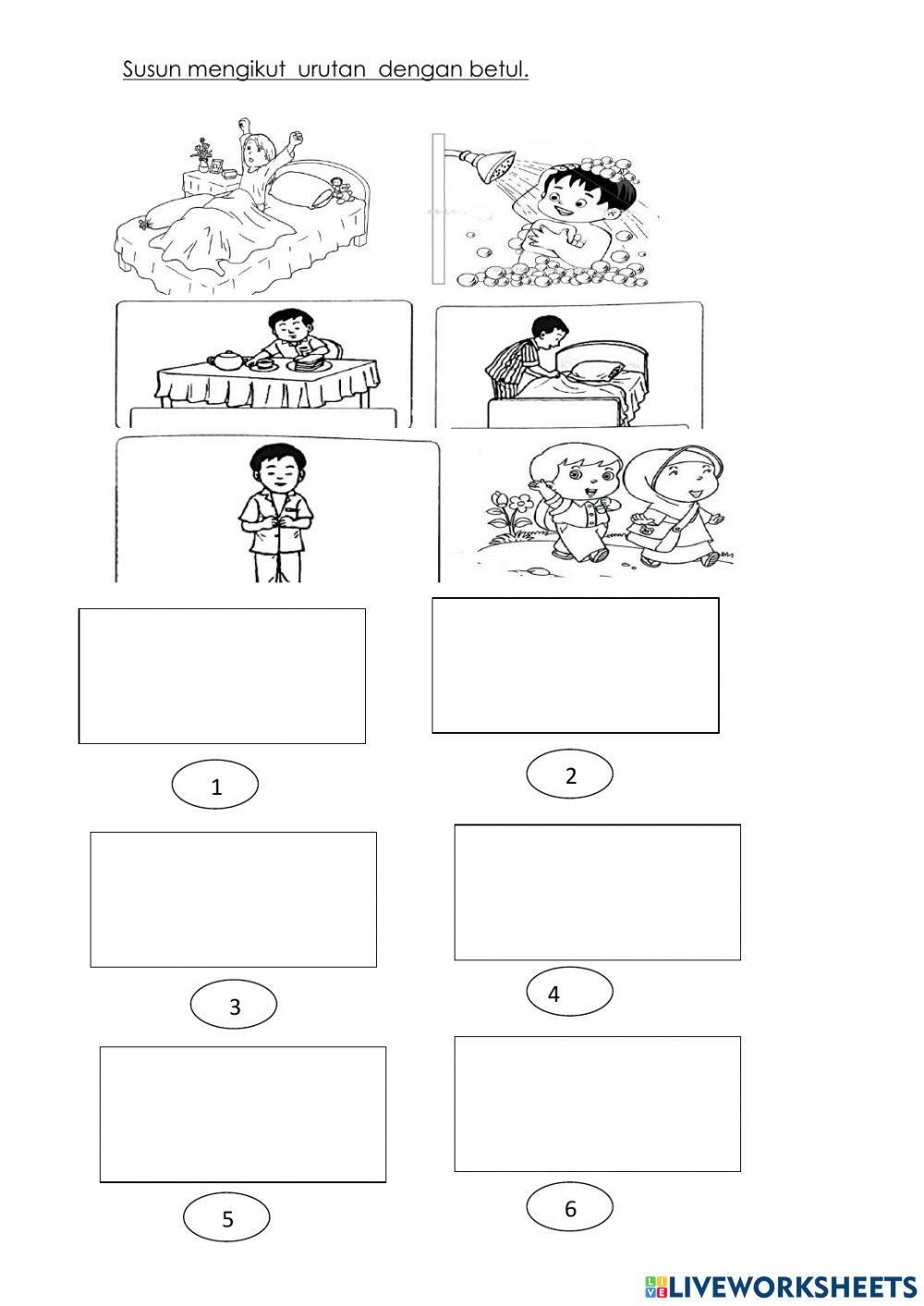 Susun mengikut urutan dengan betul.

1

2

3

4

5

6

LIVEWORKSHEETS