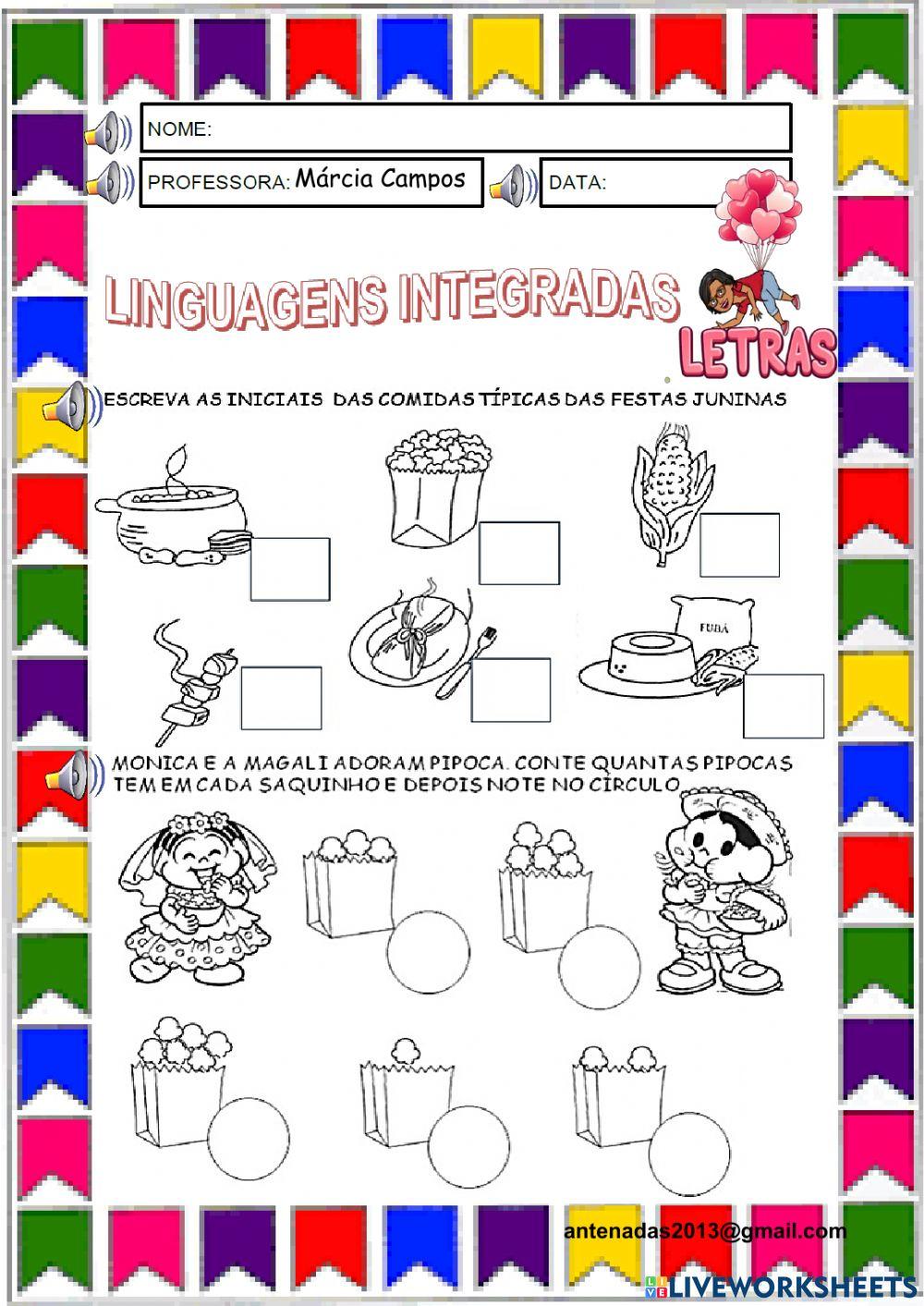 NOME:

PROFESSORA: Márcia Campos

DATA:

LINGUAGENS INTEGRADAS

LETRAS

ESCREVA AS INICIAIS DAS COMIDAS TÍPICAS DAS FESTAS JUNINAS

FUBÁ

MONICA E A MAGALI ADORAM PIPOCA. CONTE QUANTAS PIPOCAS TEM EM CADA SAQUINHO E DEPOIS NOTE NO CÍRCULO

antenadas2013@gmail.com

LIVEWORKSHEETS