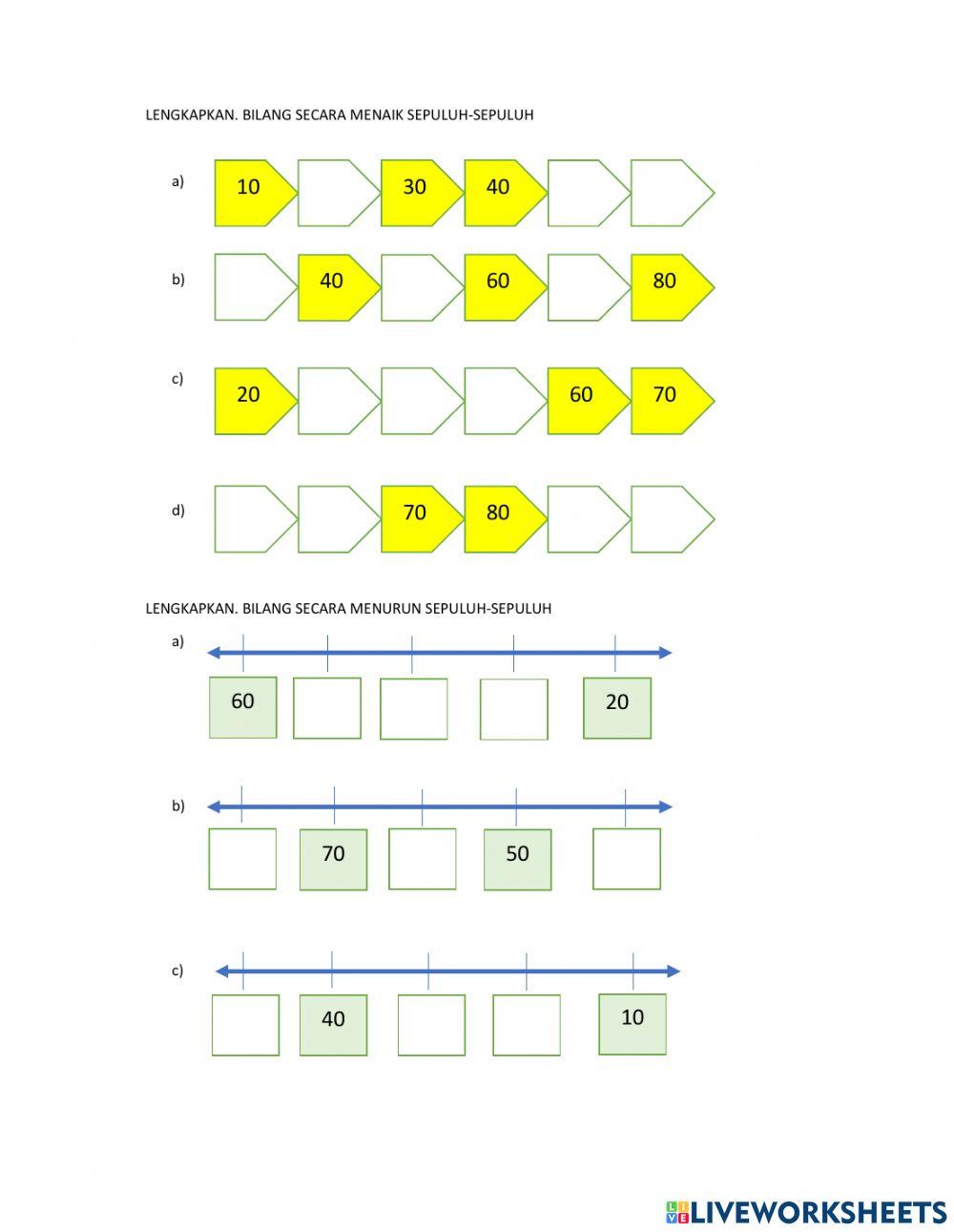 LENGKAPKAN. BILANG SECARA MENAIK SEPULUH-SEPULUH

a) 10 30 40

b) 40 60 80

c) 20 60 70

d) 70 80

LENGKAPKAN. BILANG SECARA MENURUN SEPULUH-SEPULUH

a) 60 20

b) 70 50

c) 40 10

LIVEWORKSHEETS