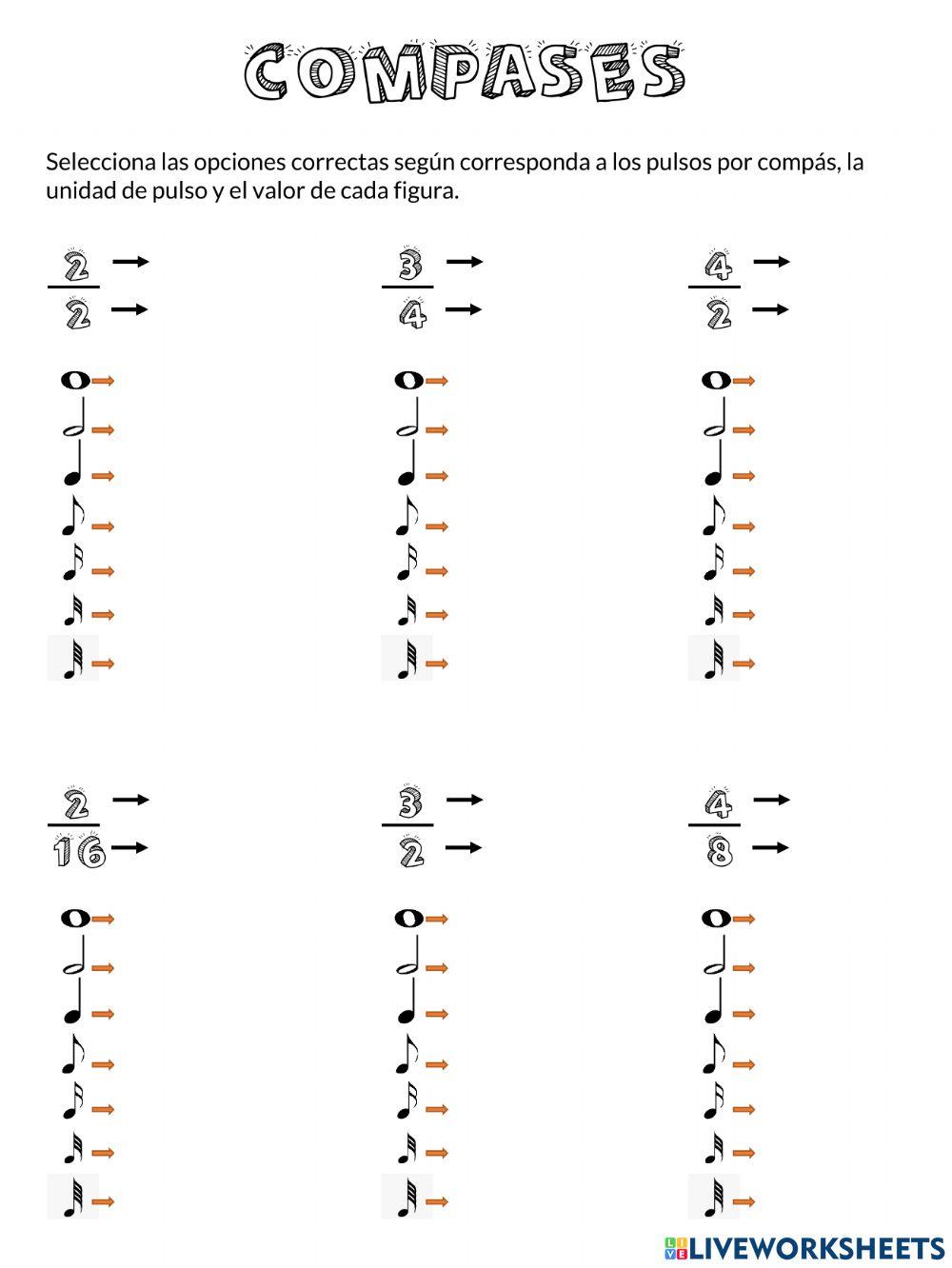 COMPASES

Selecciona las opciones correctas según corresponda a los pulsos por compás, la unidad de pulso y el valor de cada figura.

$\frac{2}{2}$

$\frac{3}{4}$

$\frac{4}{2}$

$\frac{2}{16}$

$\frac{3}{2}$

$\frac{4}{8}$

LIVEWORKSHEETS